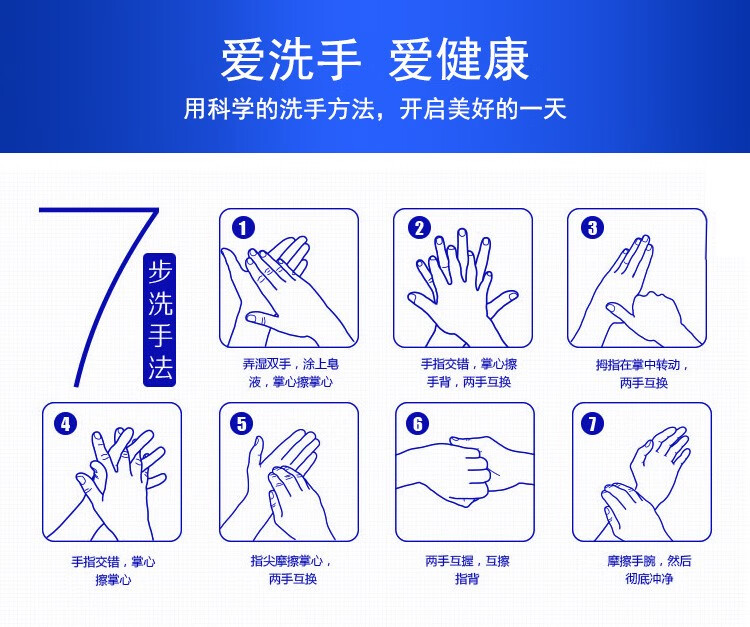 爱洗手 爱健康

用科学的洗手方法，开启美好的一天

7 步洗手法

1
弄湿双手，涂上皂液，掌心擦掌心

2
手指交错，掌心擦手背，两手互换

3
拇指在掌中转动，两手互换

4
手指交错，掌心擦掌心

5
指尖摩擦掌心，两手互换

6
两手互握，互擦指背

7
摩擦手腕，然后彻底冲净