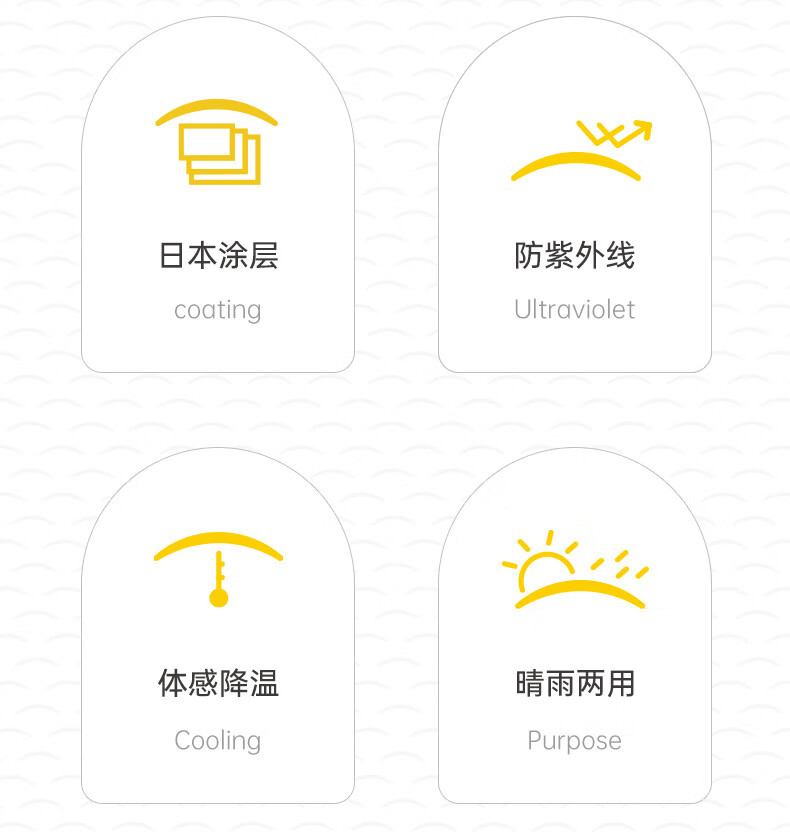 日本涂层
coating

防紫外线
Ultraviolet

体感降温
Cooling

晴雨两用
Purpose