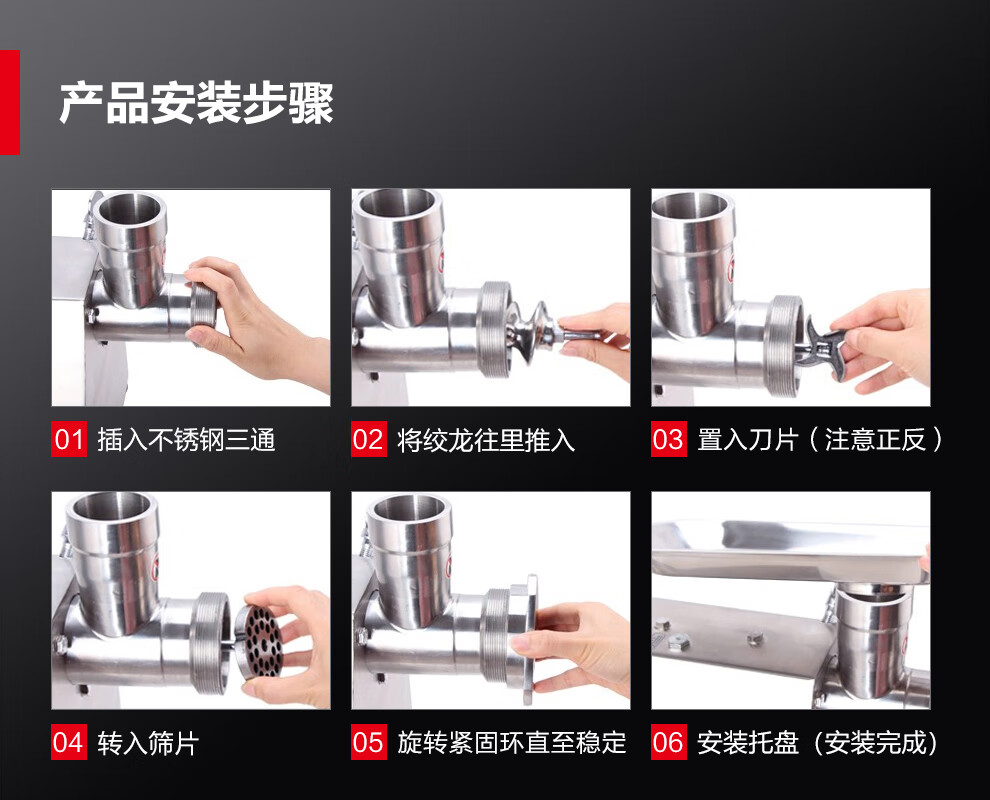 产品安装步骤

01 插入不锈钢三通

02 将绞龙往里推入

03 置入刀片（注意正反）

04 转入筛片

05 旋转紧固环直至稳定

06 安装托盘（安装完成）