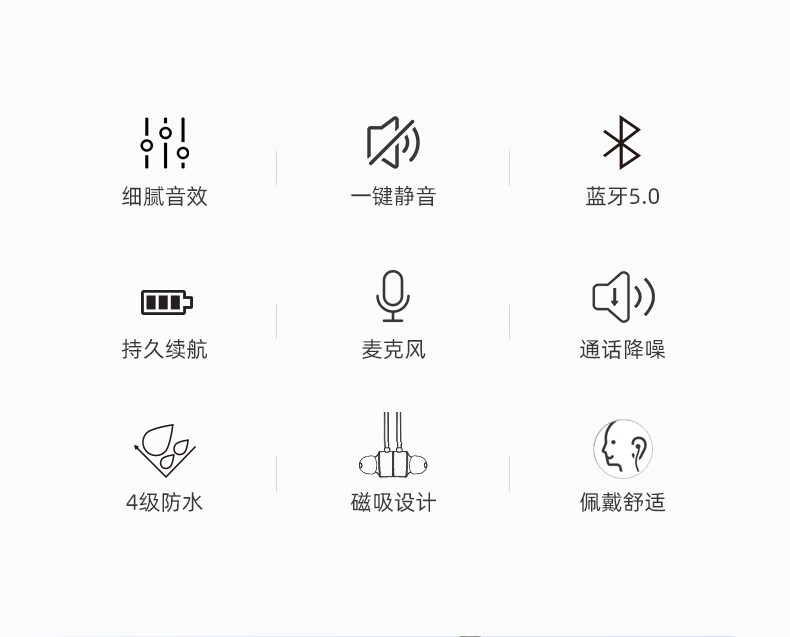 细腻音效

一键静音

蓝牙5.0

持久续航

麦克风

通话降噪

4级防水

磁吸设计

佩戴舒适