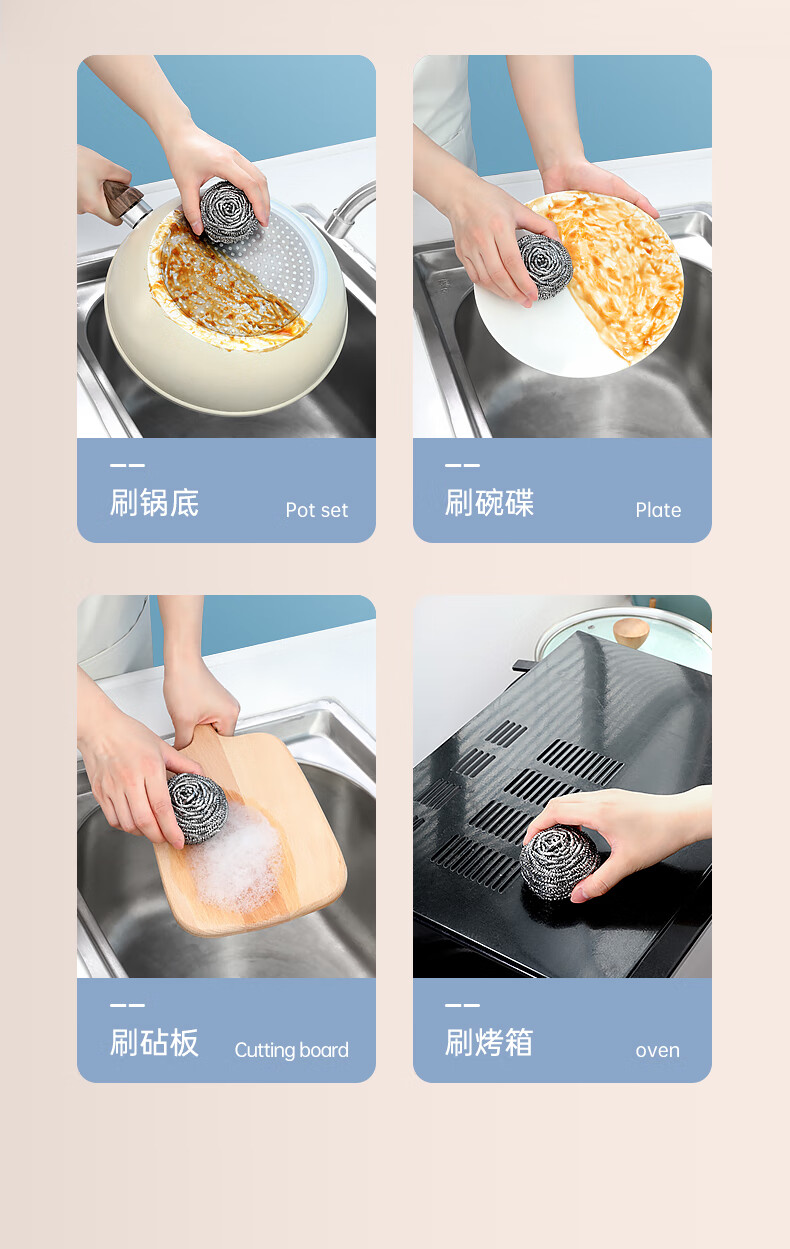 刷锅底 Pot set

刷碗碟 Plate

刷砧板 Cutting board

刷烤箱 oven