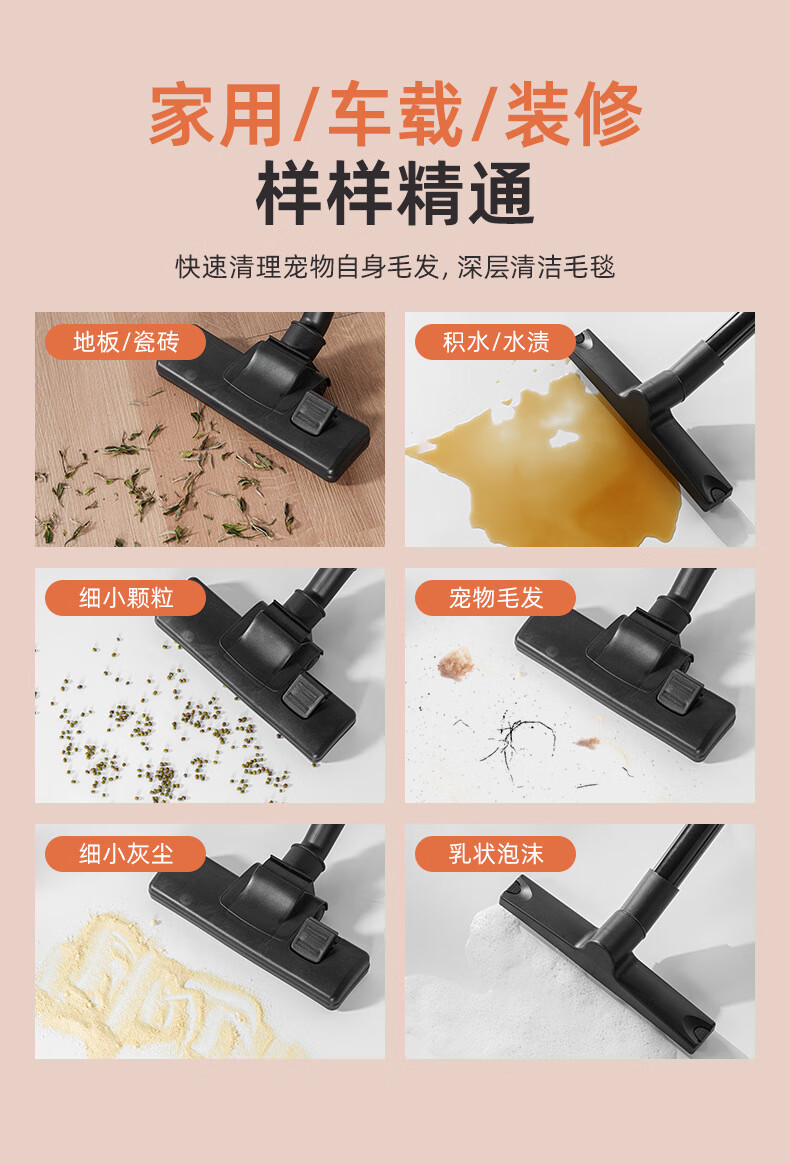 家用/车载/装修
样样精通

快速清理宠物自身毛发, 深层清洁毛毯

地板/瓷砖

积水/水渍

细小颗粒

宠物毛发

细小灰尘

乳状泡沫