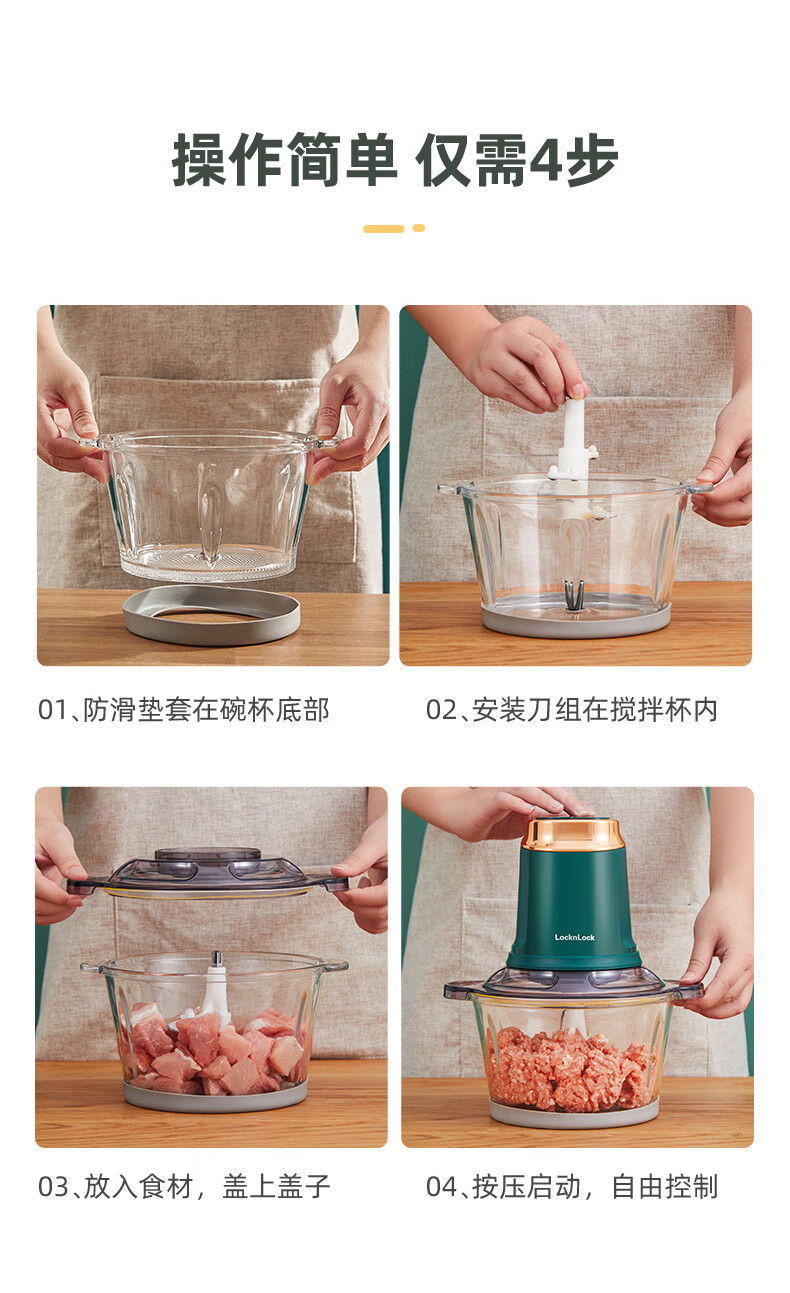 操作简单 仅需4步

01、防滑垫套在碗杯底部

02、安装刀组在搅拌杯内

03、放入食材，盖上盖子

LocknLock

04、按压启动，自由控制