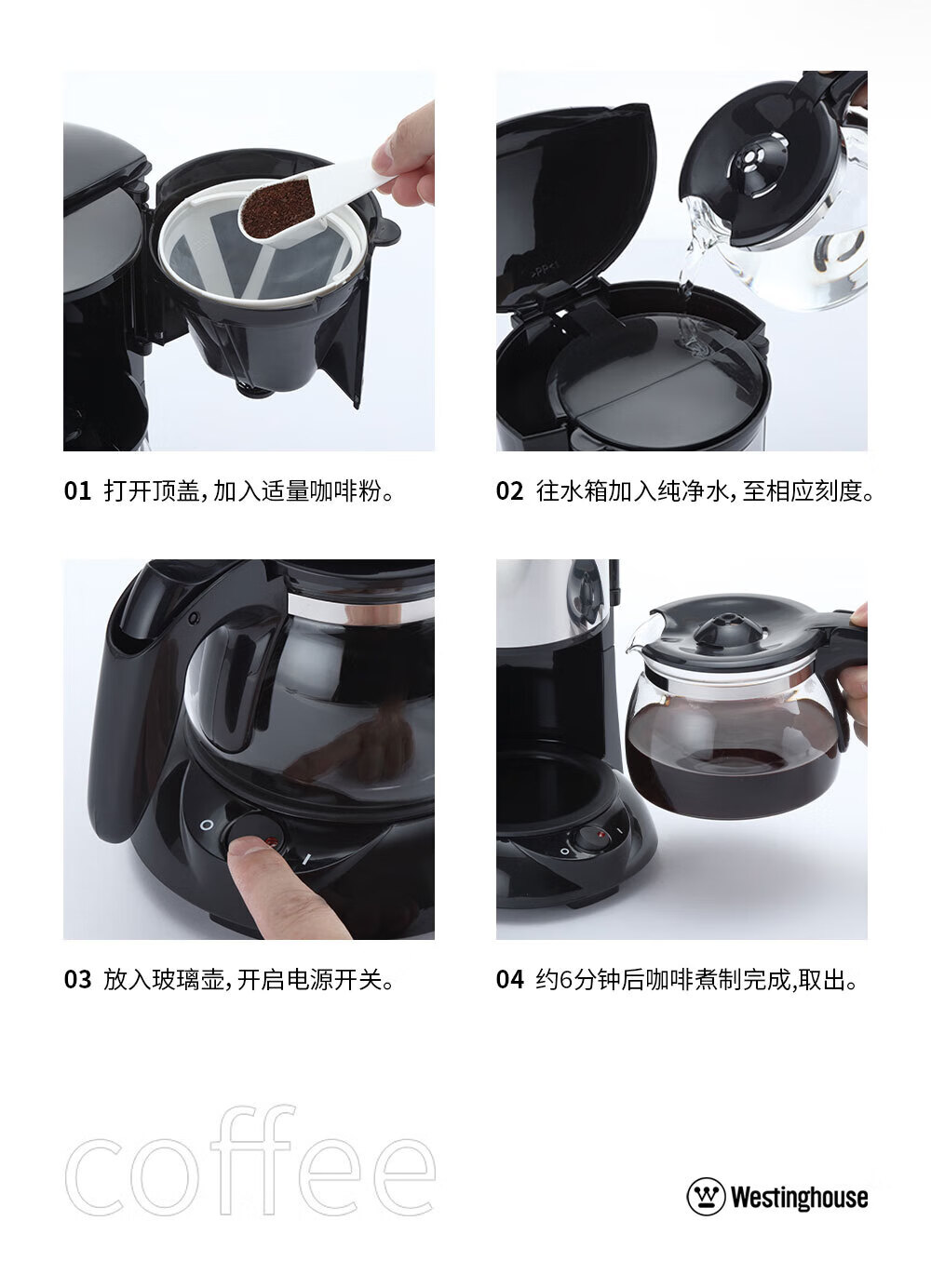 01 打开顶盖,加入适量咖啡粉。

02 往水箱加入纯净水,至相应刻度。

03 放入玻璃壶,开启电源开关。

04 约6分钟后咖啡煮制完成,取出。

coffee

Westinghouse