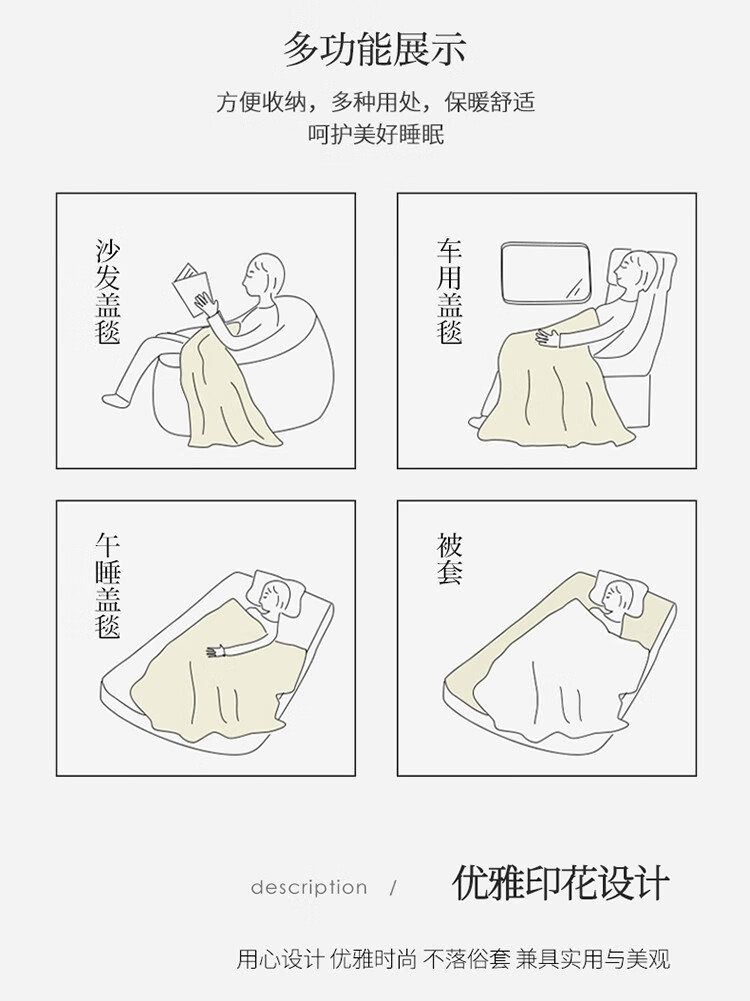 多功能展示

方便收纳，多种用处，保暖舒适
呵护美好睡眠

沙发盖毯

车用盖毯

午睡盖毯

被套

description / 优雅印花设计

用心设计 优雅时尚 不落俗套 兼具实用与美观