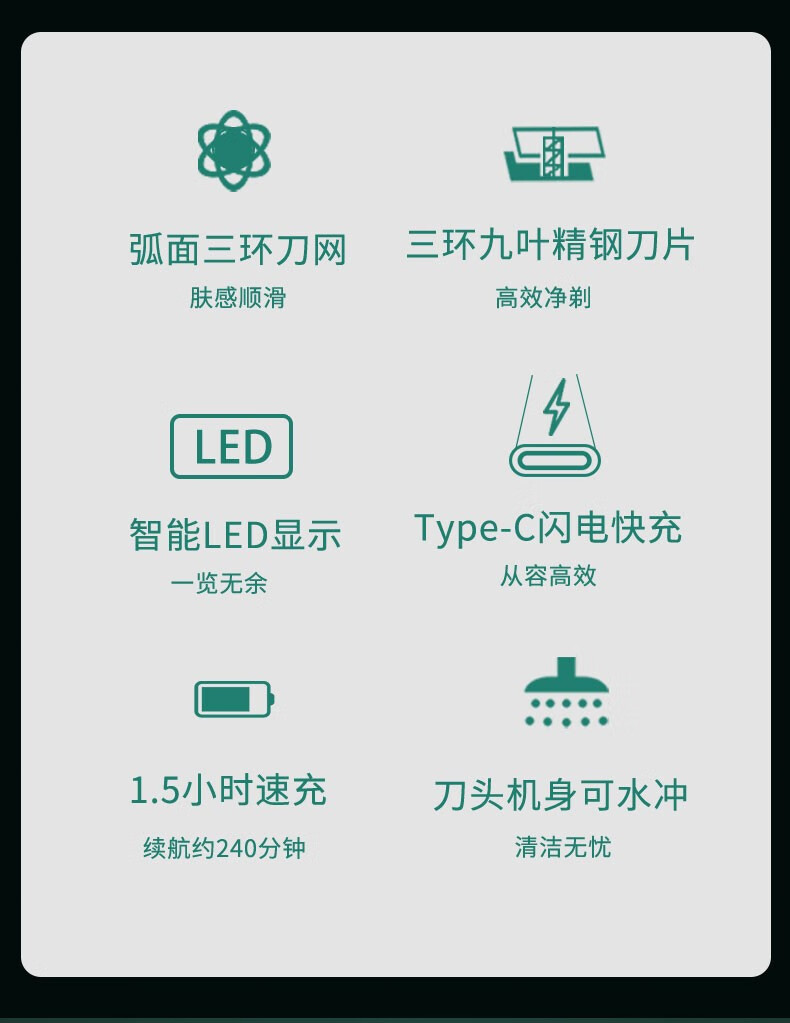 弧面三环刀网
肤感顺滑

三环九叶精钢刀片
高效净剃

LED

智能LED显示
一览无余

Type-C闪电快充
从容高效

1.5小时速充
续航约240分钟

刀头机身可水冲
清洁无忧