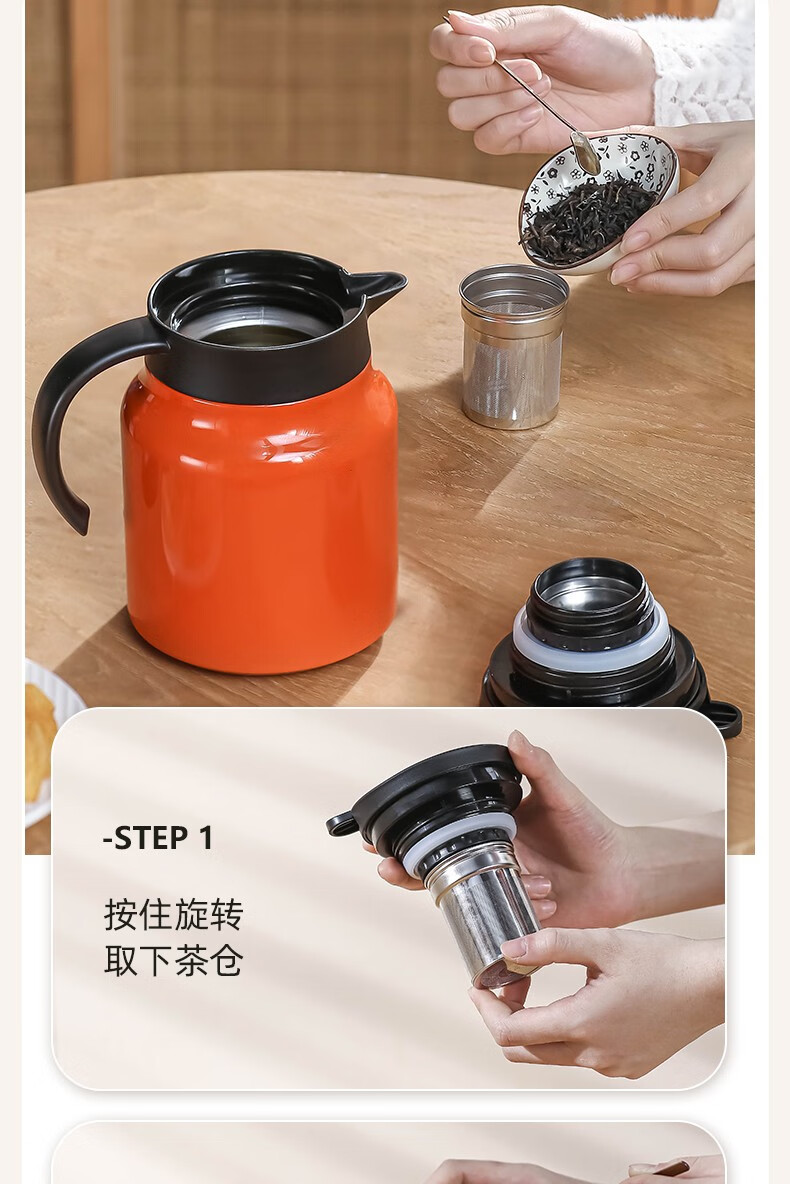 -STEP 1

按住旋转
取下茶仓