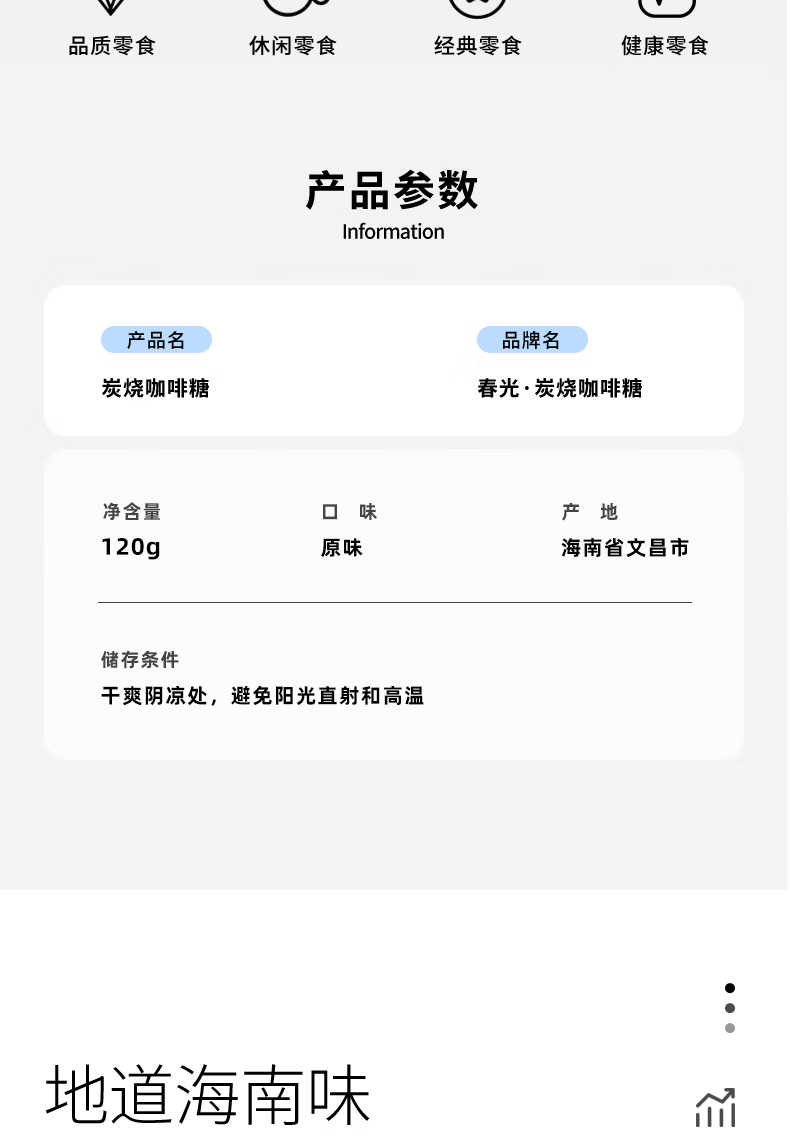 品质零食 休闲零食 经典零食 健康零食

产品参数
Information

产品名
炭烧咖啡糖

品牌名
春光·炭烧咖啡糖

净含量
120g

口 味
原味

产 地
海南省文昌市

储存条件
干爽阴凉处，避免阳光直射和高温

地道海南味