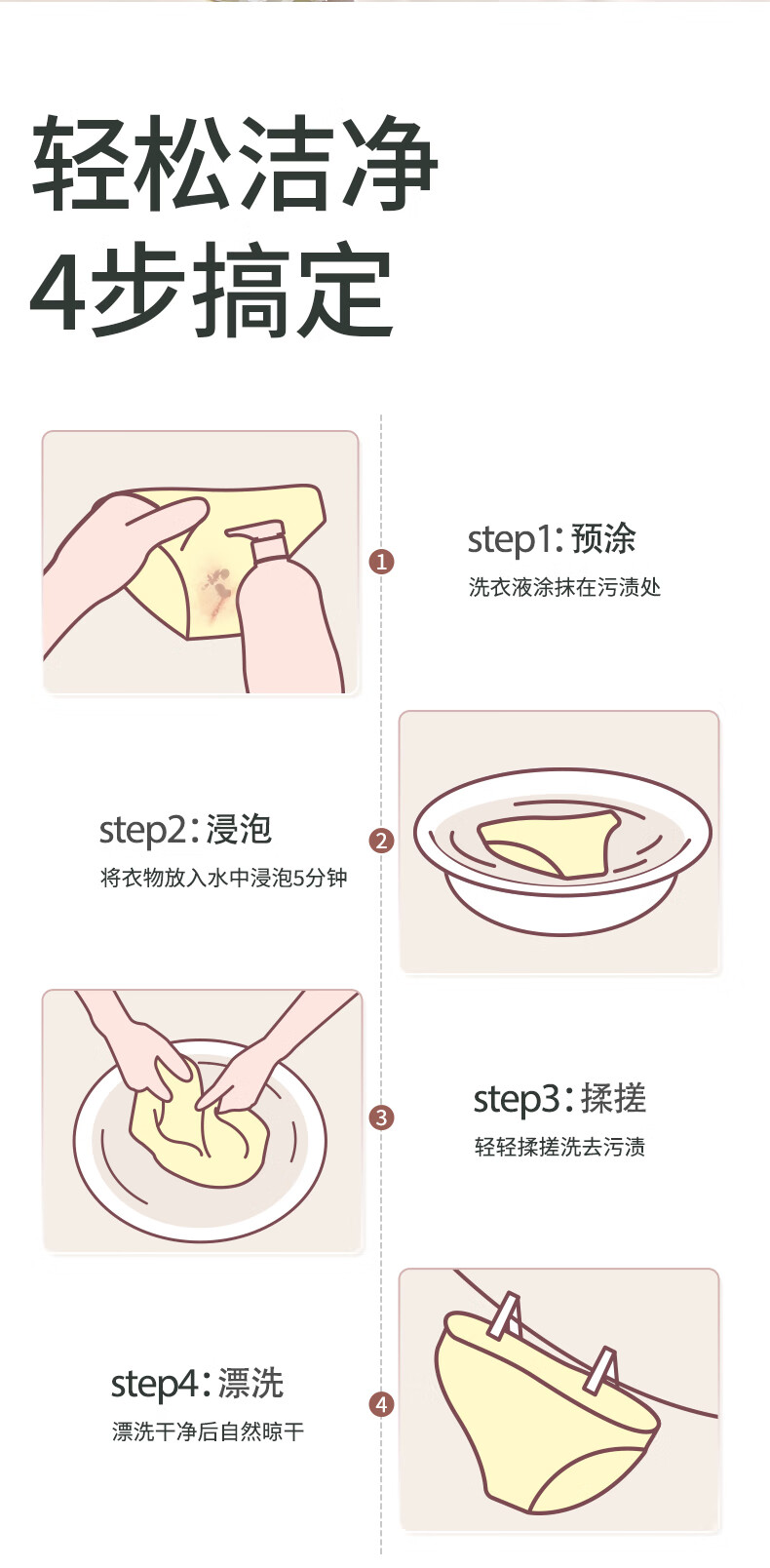 轻松洁净
4步搞定

1

step1：预涂

洗衣液涂抹在污渍处

step2：浸泡

将衣物放入水中浸泡5分钟

2

3

step3：揉搓

轻轻揉搓洗去污渍

step4：漂洗

漂洗干净后自然晾干

4