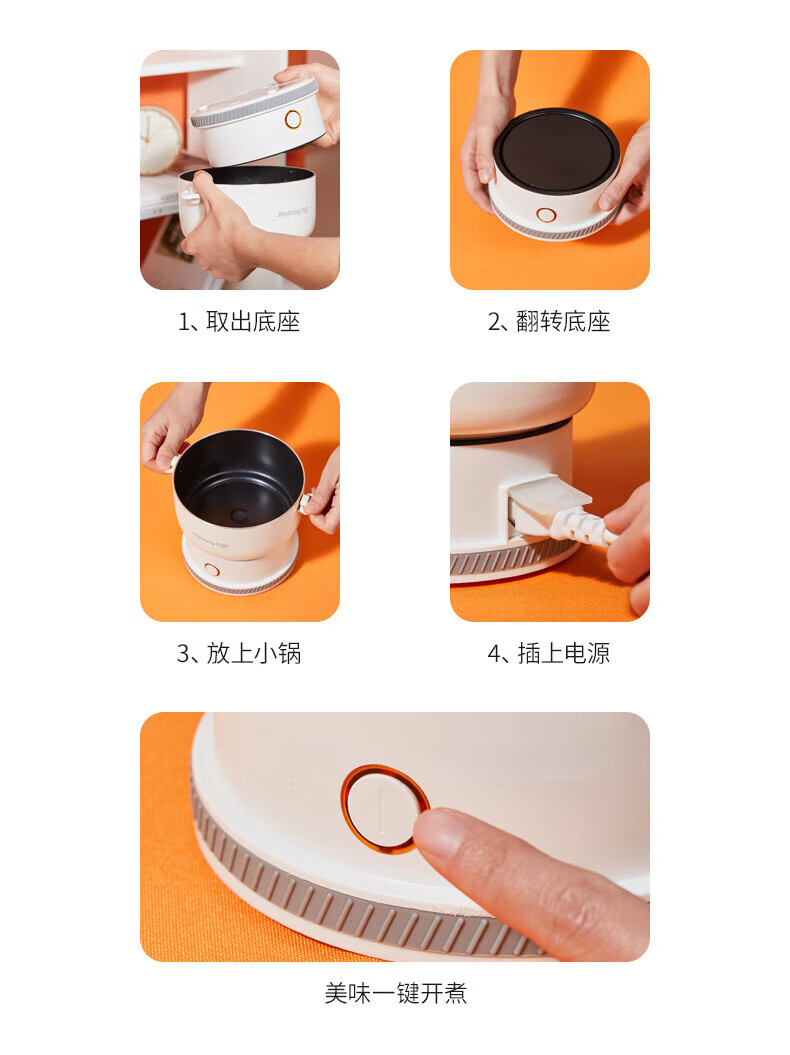 Joyoung 九阳

1、取出底座

2、翻转底座

Joyoung 九阳

3、放上小锅

4、插上电源

美味一键开煮