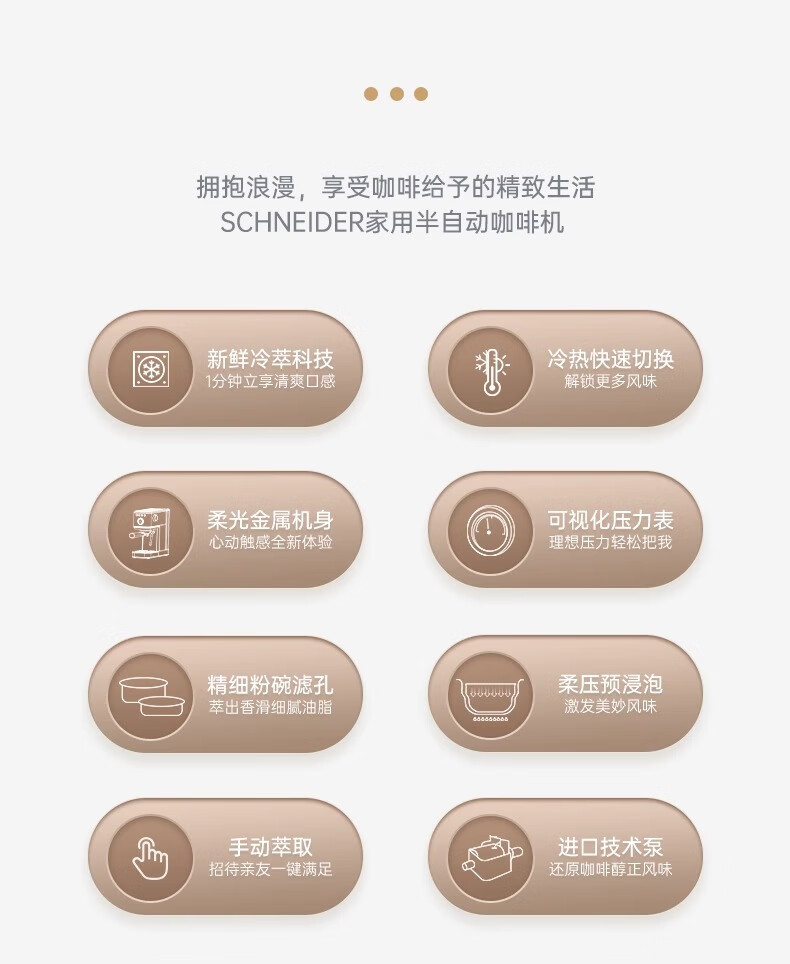 拥抱浪漫，享受咖啡给予的精致生活
SCHNEIDER家用半自动咖啡机

新鲜冷萃科技
1分钟立享清爽口感

冷热快速切换
解锁更多风味

柔光金属机身
心动触感全新体验

可视化压力表
理想压力轻松把我

精细粉碗滤孔
萃出香滑细腻油脂

柔压预浸泡
激发美妙风味

手动萃取
招待亲友一键满足

进口技术泵
还原咖啡醇正风味