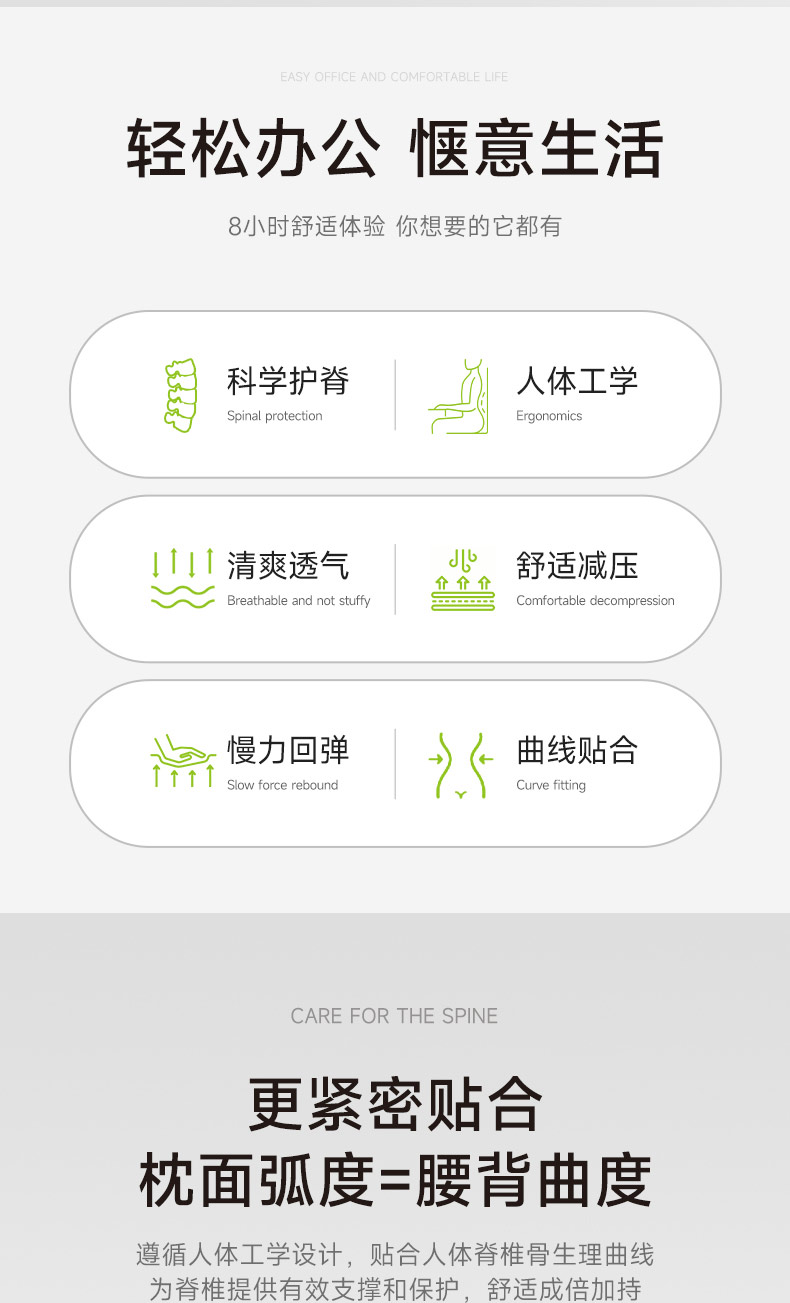 EASY OFFICE AND COMFORTABLE LIFE

轻松办公 惬意生活

8小时舒适体验 你想要的它都有

科学护脊
Spinal protection

人体工学
Ergonomics

清爽透气
Breathable and not stuffy

舒适减压
Comfortable decompression

慢力回弹
Slow force rebound

曲线贴合
Curve fitting

CARE FOR THE SPINE

更紧密贴合
枕面弧度=腰背曲度

遵循人体工学设计，贴合人体脊椎骨生理曲线
为脊椎提供有效支撑和保护，舒适成倍加持