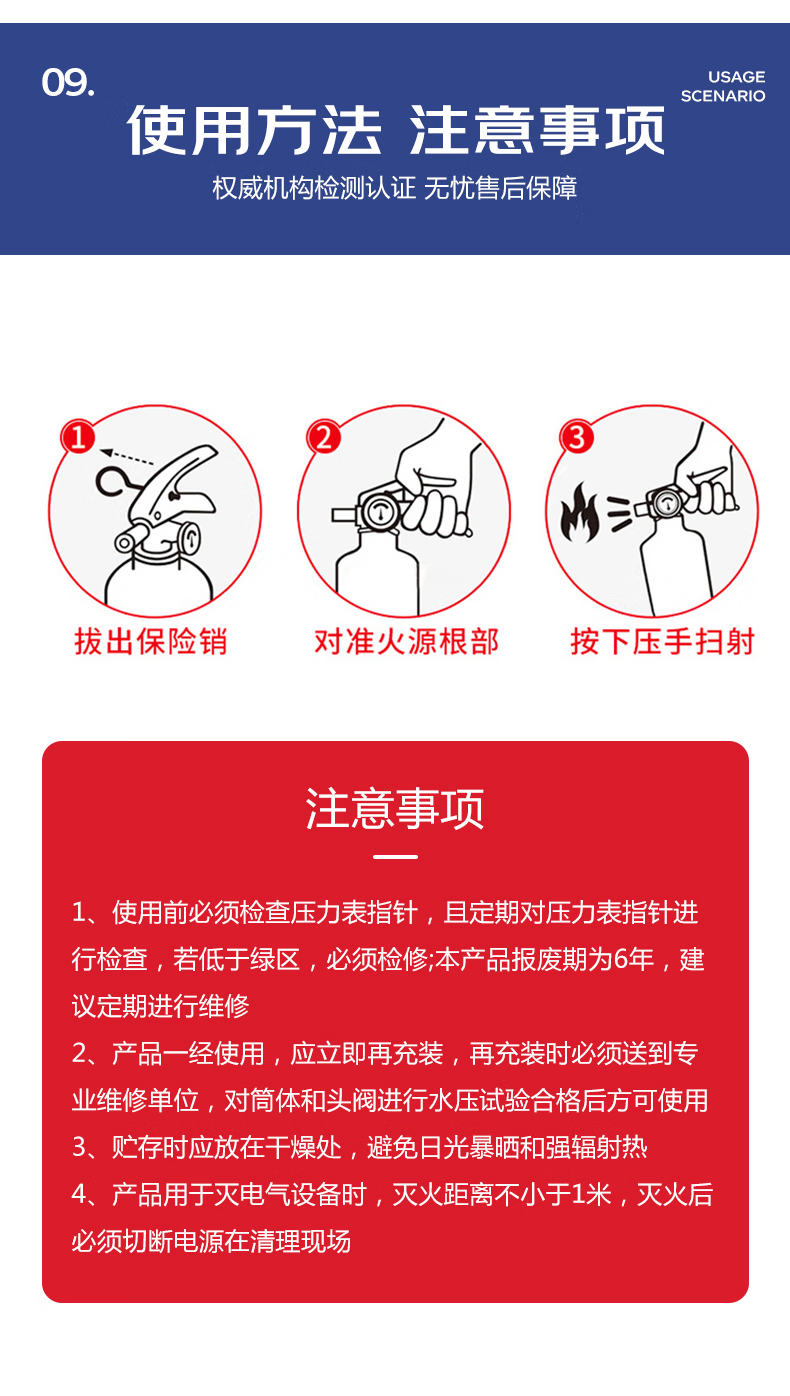 09.

USAGE SCENARIO

使用方法 注意事项

权威机构检测认证 无忧售后保障

1

拔出保险销

2

对准火源根部

3

按下压手扫射

注意事项

1、使用前必须检查压力表指针，且定期对压力表指针进行检查，若低于绿区，必须检修;本产品报废期为6年，建议定期进行维修

2、产品一经使用，应立即再充装，再充装时必须送到专业维修单位，对筒体和头阀进行水压试验合格后方可使用

3、贮存时应放在干燥处，避免日光暴晒和强辐射热

4、产品用于灭电气设备时，灭火距离不小于1米，灭火后必须切断电源在清理现场