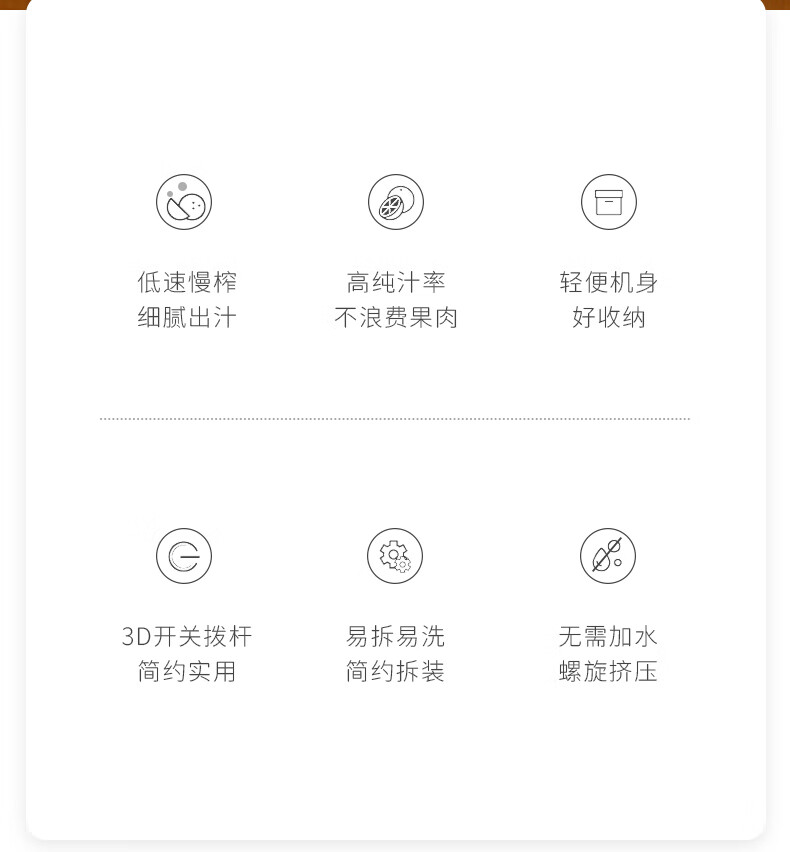 低速慢榨
细腻出汁

高纯汁率
不浪费果肉

轻便机身
好收纳

3D开关拨杆
简约实用

易拆易洗
简约拆装

无需加水
螺旋挤压