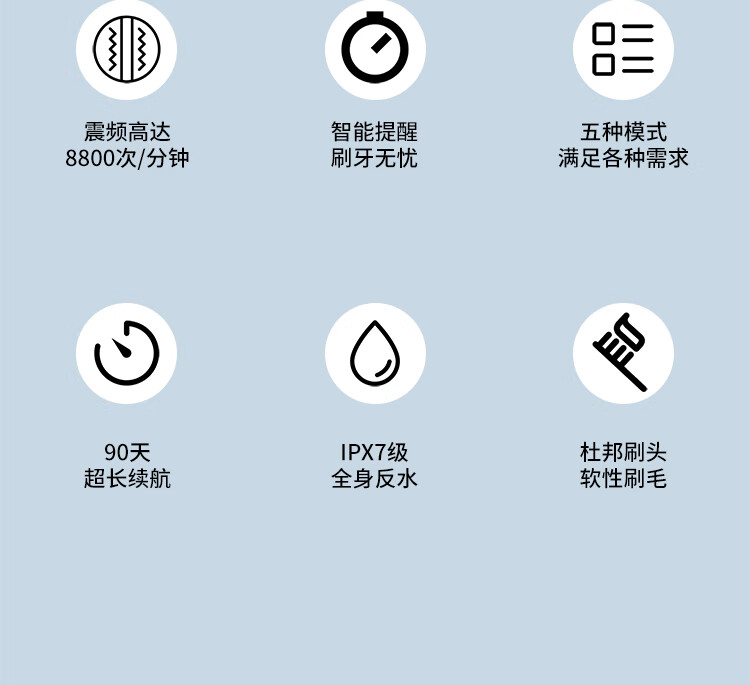 震频高达
8800次/分钟

智能提醒
刷牙无忧

五种模式
满足各种需求

90天
超长续航

IPX7级
全身反水

杜邦刷头
软性刷毛