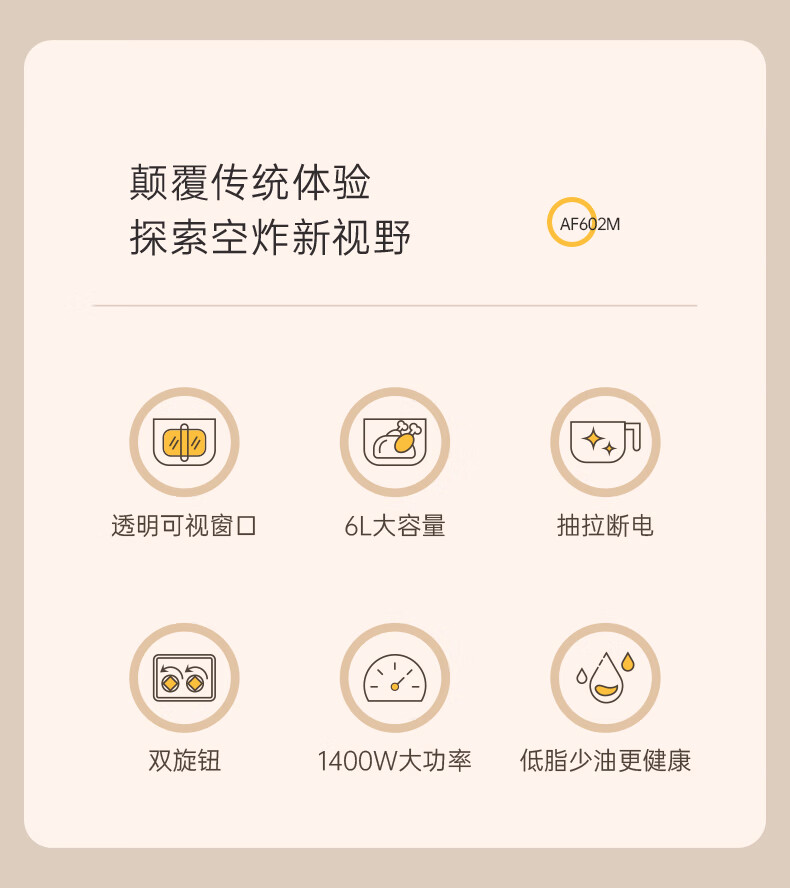 颠覆传统体验
探索空炸新视野

AF602M

透明可视窗口

6L大容量

抽拉断电

双旋钮

1400W大功率

低脂少油更健康