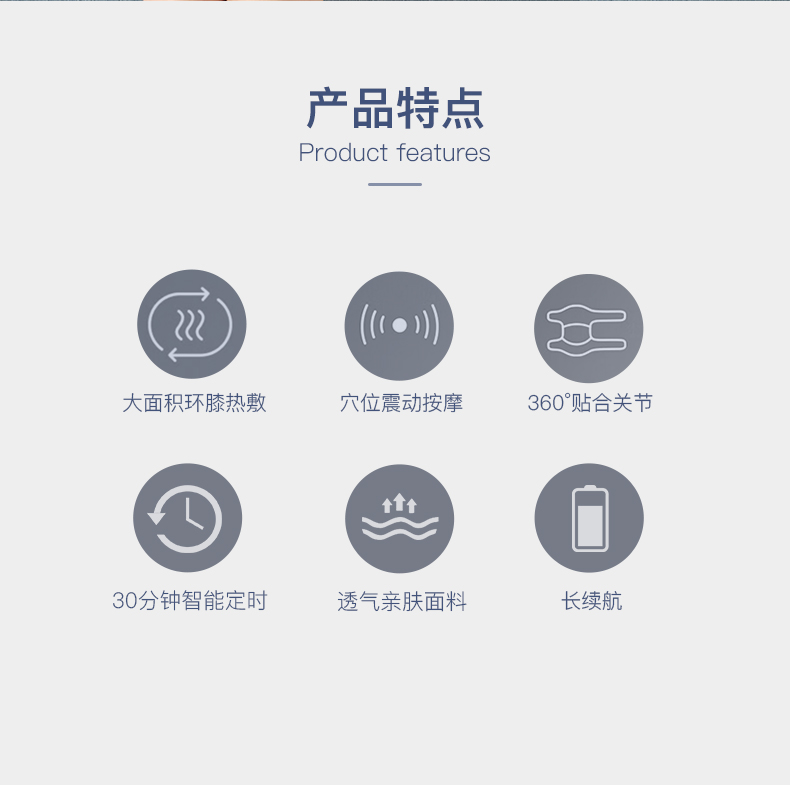 产品特点
Product features

大面积环膝热敷

穴位震动按摩

360°贴合关节

30分钟智能定时

透气亲肤面料

长续航