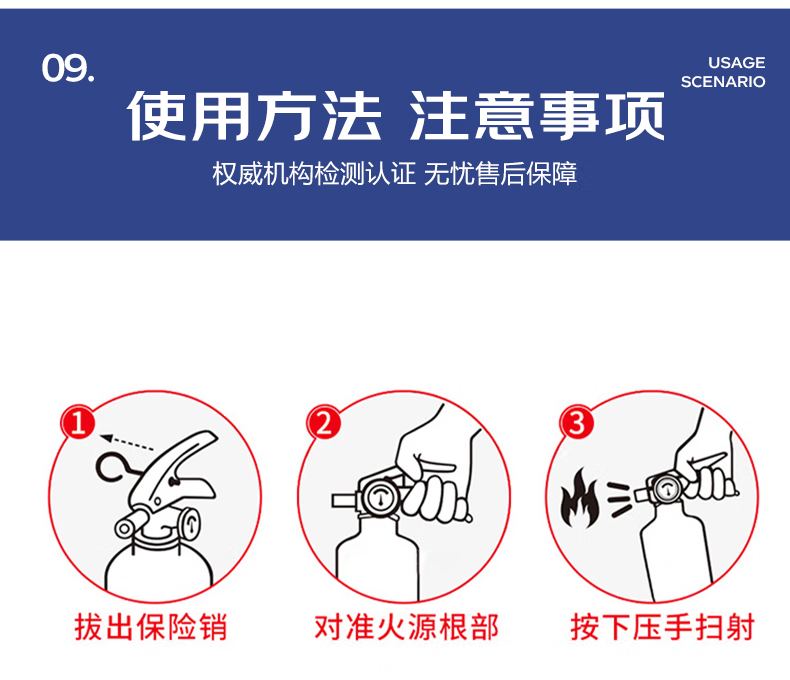 09.

USAGE
SCENARIO

使用方法 注意事项

权威机构检测认证 无忧售后保障

1

拔出保险销

2

对准火源根部

3

按下压手扫射