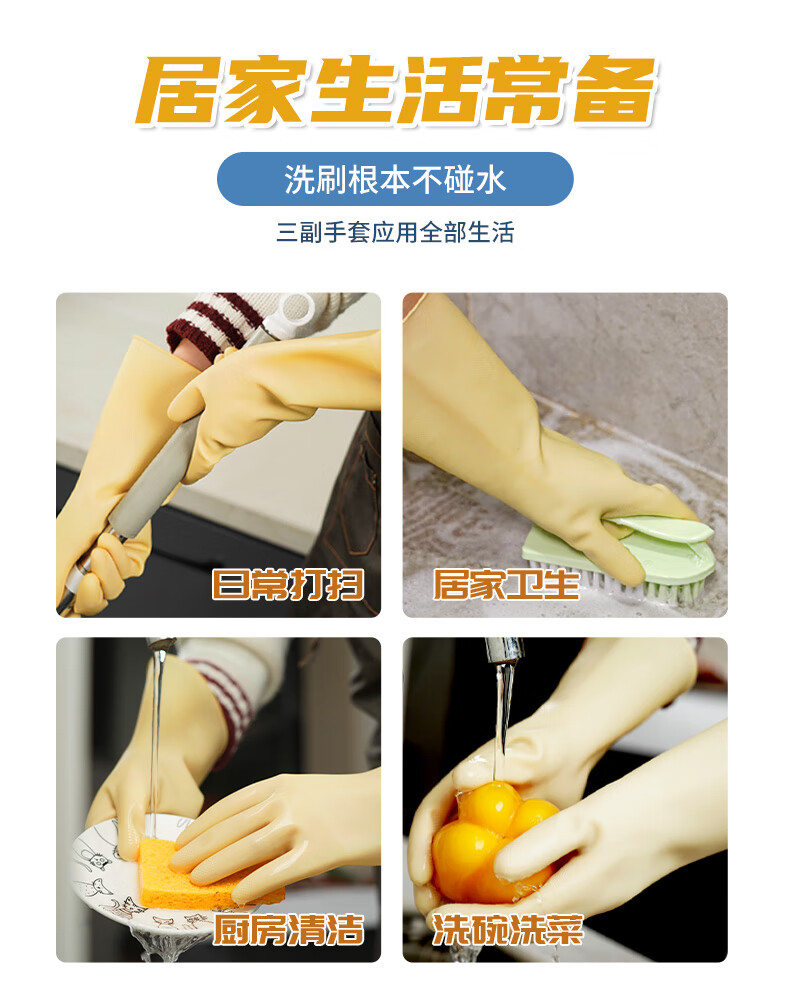 居家生活常备

洗刷根本不碰水

三副手套应用全部生活

日常打扫

居家卫生

厨房清洁

洗碗洗菜