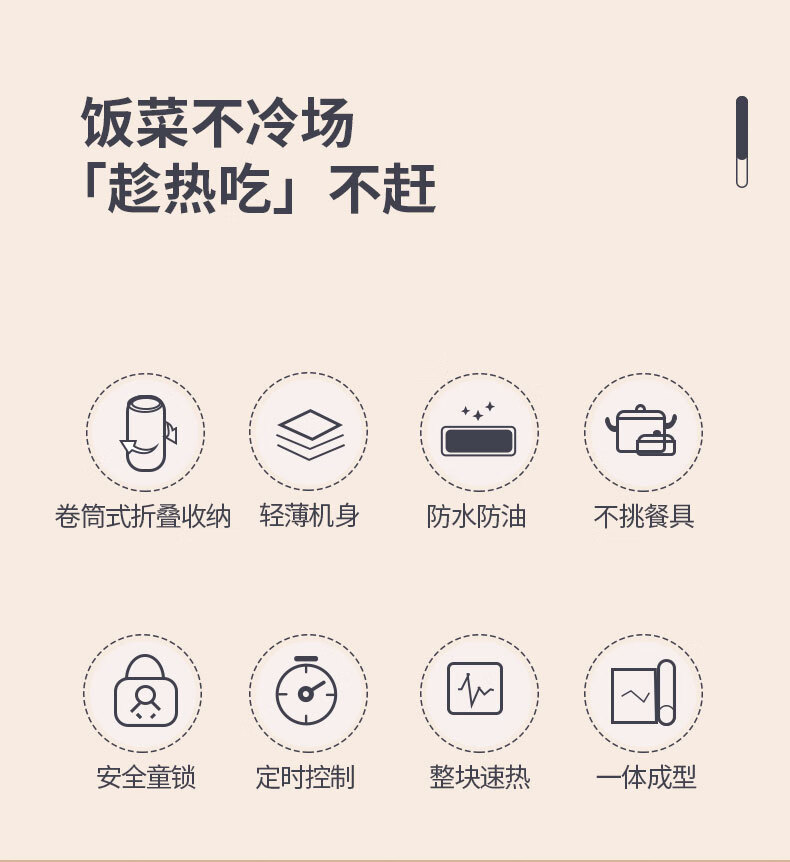 饭菜不冷场
「趁热吃」不赶

卷筒式折叠收纳 轻薄机身 防水防油 不挑餐具

安全童锁 定时控制 整块速热 一体成型