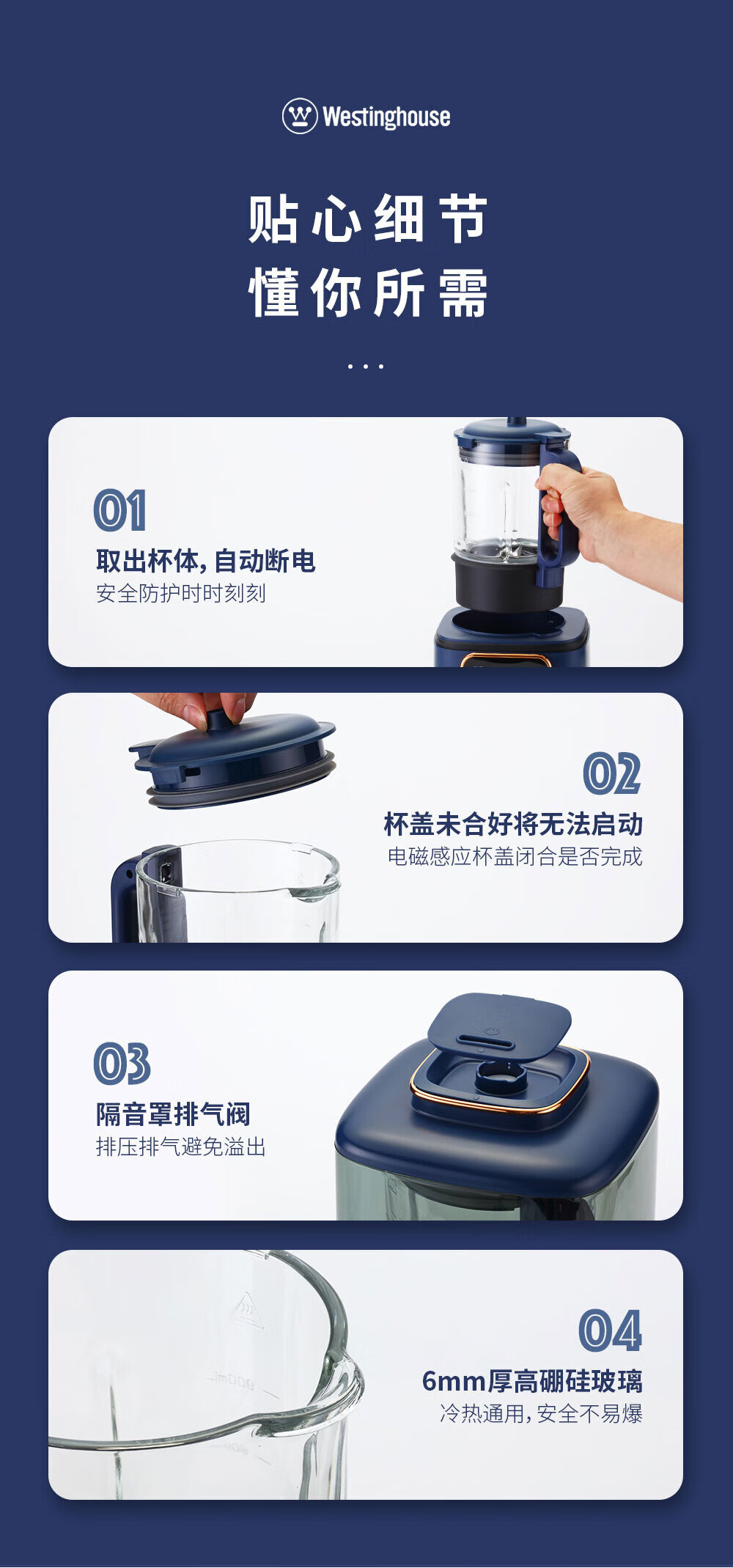 Westinghouse

贴心细节
懂你所需

...

01
取出杯体，自动断电
安全防护时时刻刻

02
杯盖未合好将无法启动
电磁感应杯盖闭合是否完成

03
隔音罩排气阀
排压排气避免溢出

04
6mm厚高硼硅玻璃
冷热通用，安全不易爆