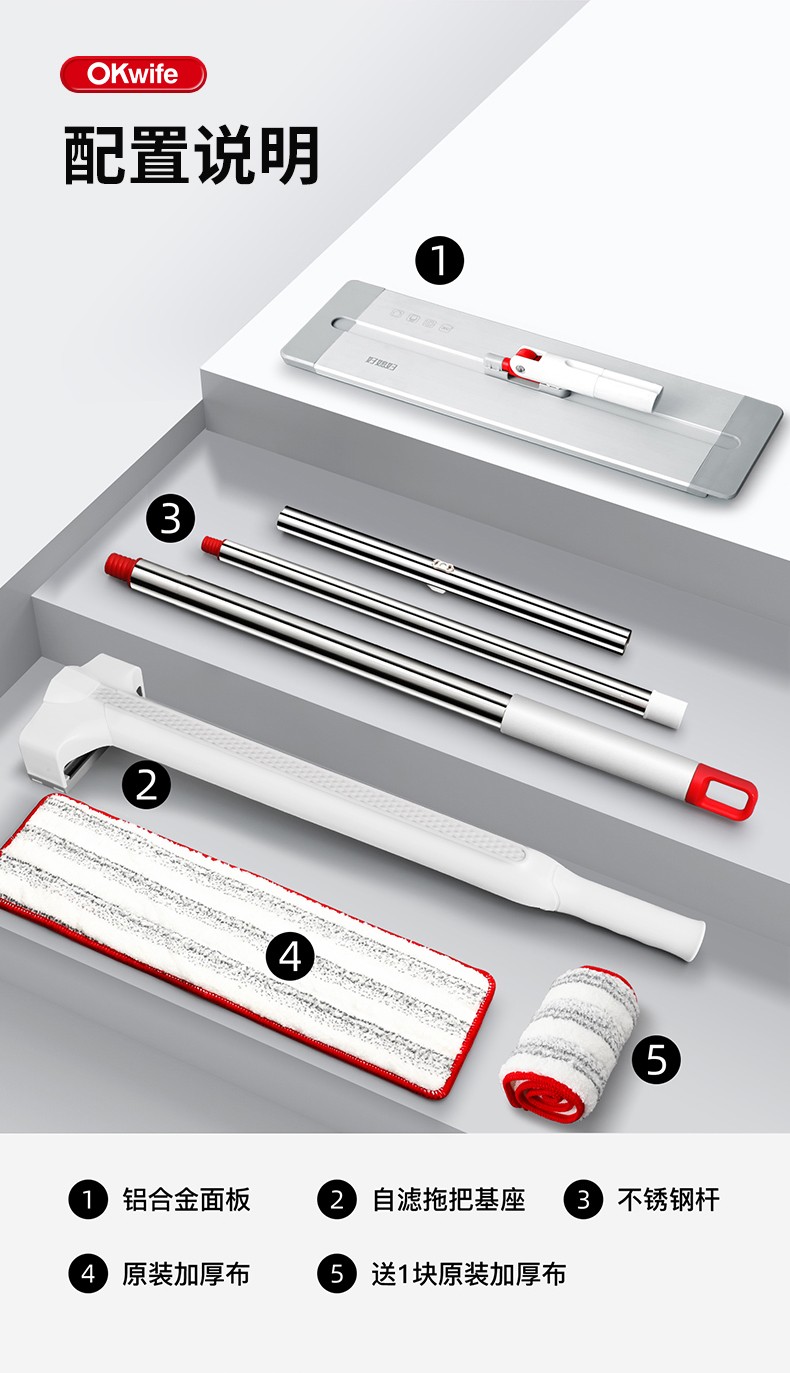 OKwife

配置说明

1

3

2

4

5

1 铝合金面板 2 自滤拖把基座 3 不锈钢杆

4 原装加厚布 5 送1块原装加厚布