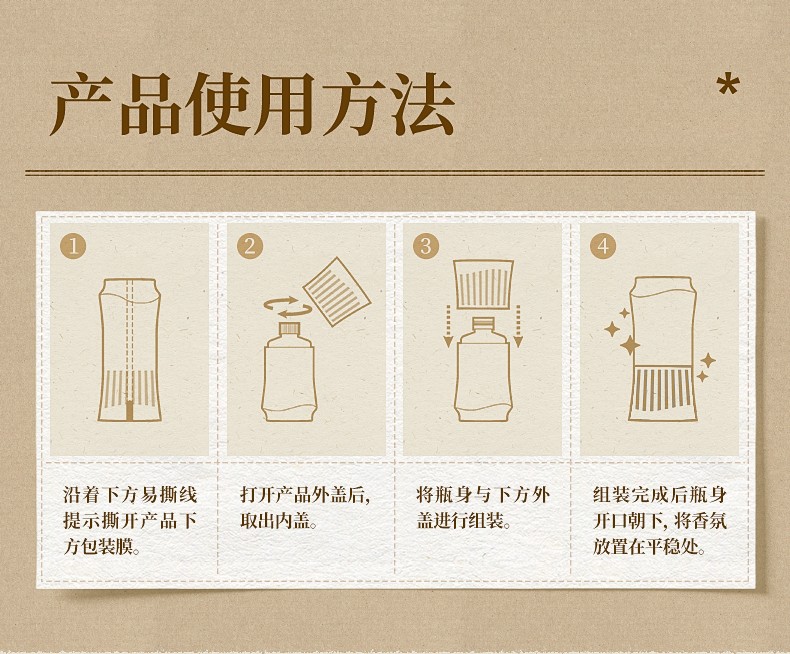 产品使用方法 *

①

沿着下方易撕线提示撕开产品下方包装膜。

②

打开产品外盖后，取出内盖。

③

将瓶身与下方外盖进行组装。

④

组装完成后瓶身开口朝下，将香氛放置在平稳处。