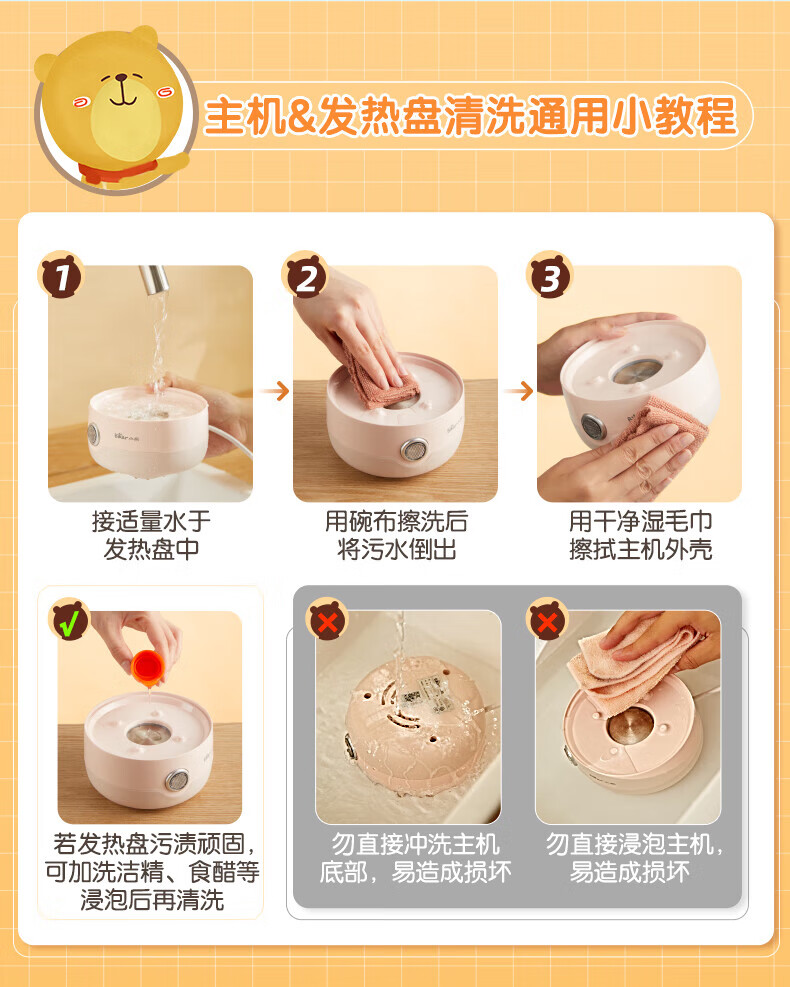 主机&发热盘清洗通用小教程

1
接适量水于发热盘中

2
用碗布擦洗后将污水倒出

3
用干净湿毛巾擦拭主机外壳

若发热盘污渍顽固，可加洗洁精、食醋等浸泡后再清洗

勿直接冲洗主机底部，易造成损坏

勿直接浸泡主机，易造成损坏