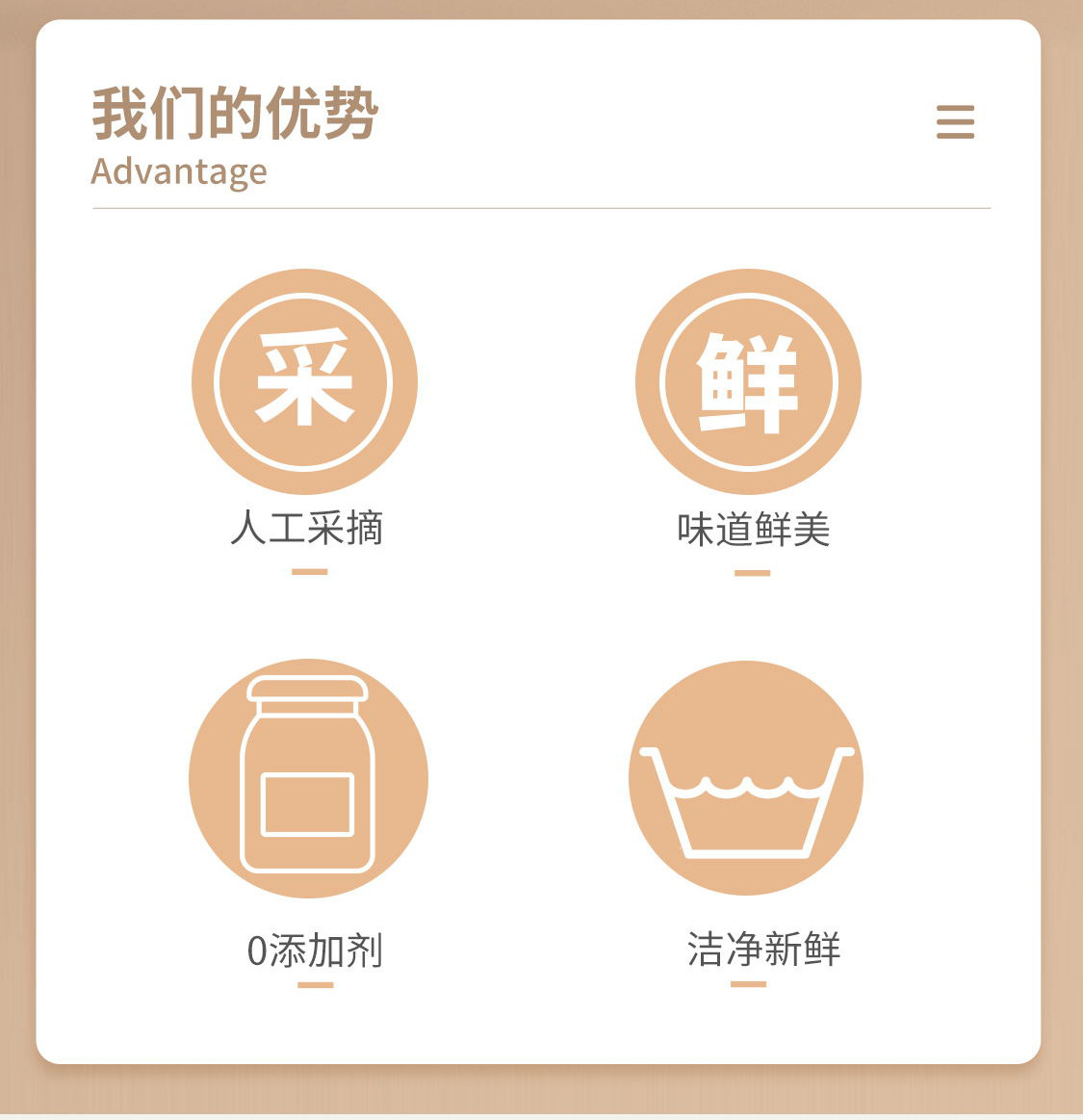 我们的优势
Advantage

采

人工采摘

鲜

味道鲜美

0添加剂

洁净新鲜