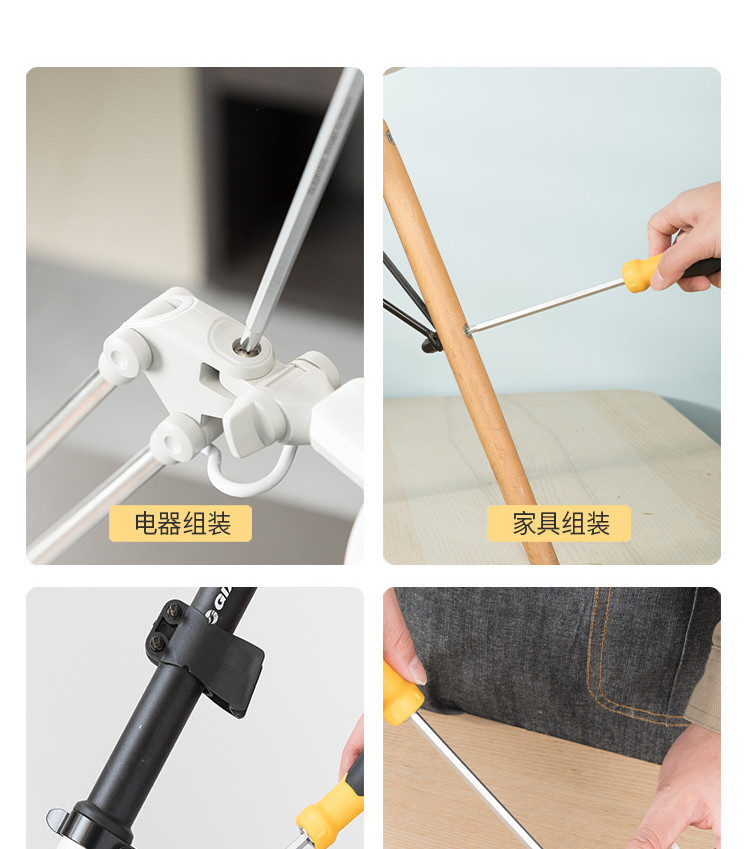 电器组装

家具组装