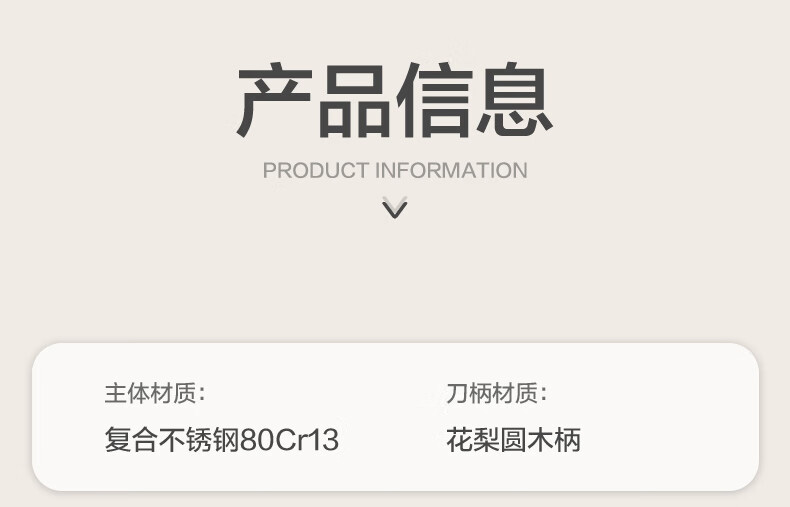 产品信息

PRODUCT INFORMATION

主体材质:

复合不锈钢80Cr13

刀柄材质:

花梨圆木柄