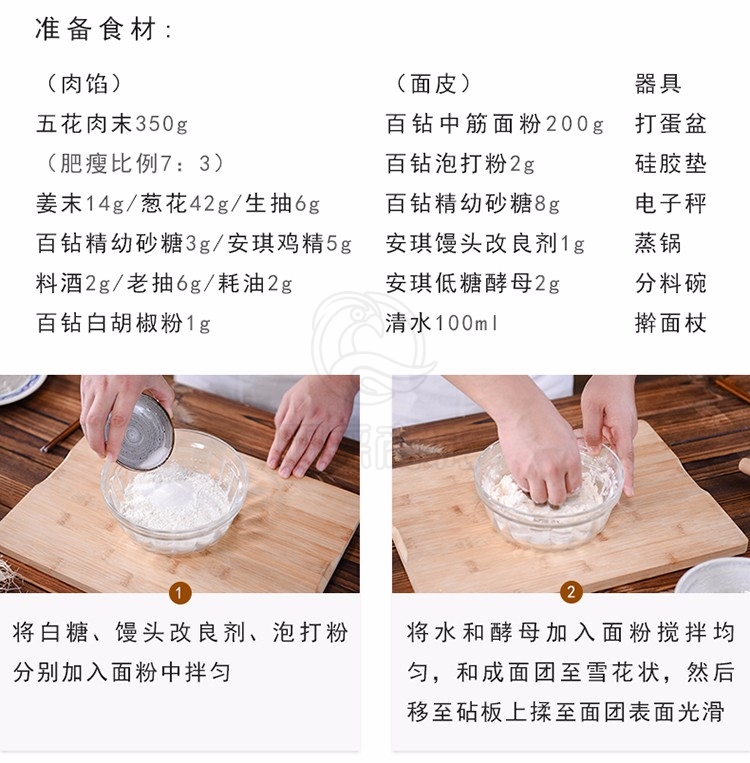 准备食材:

（肉馅）
五花肉末350g
（肥瘦比例7：3）
姜末14g/葱花42g/生抽6g
百钻精幼砂糖3g/安琪鸡精5g
料酒2g/老抽6g/耗油2g
百钻白胡椒粉1g

（面皮）
百钻中筋面粉200g
百钻泡打粉2g
百钻精幼砂糖8g
安琪馒头改良剂1g
安琪低糖酵母2g
清水100ml

器具
打蛋盆
硅胶垫
电子秤
蒸锅
分料碗
擀面杖

1
将白糖、馒头改良剂、泡打粉分别加入面粉中拌匀

2
将水和酵母加入面粉搅拌均匀，和成面团至雪花状，然后移至砧板上揉至面团表面光滑