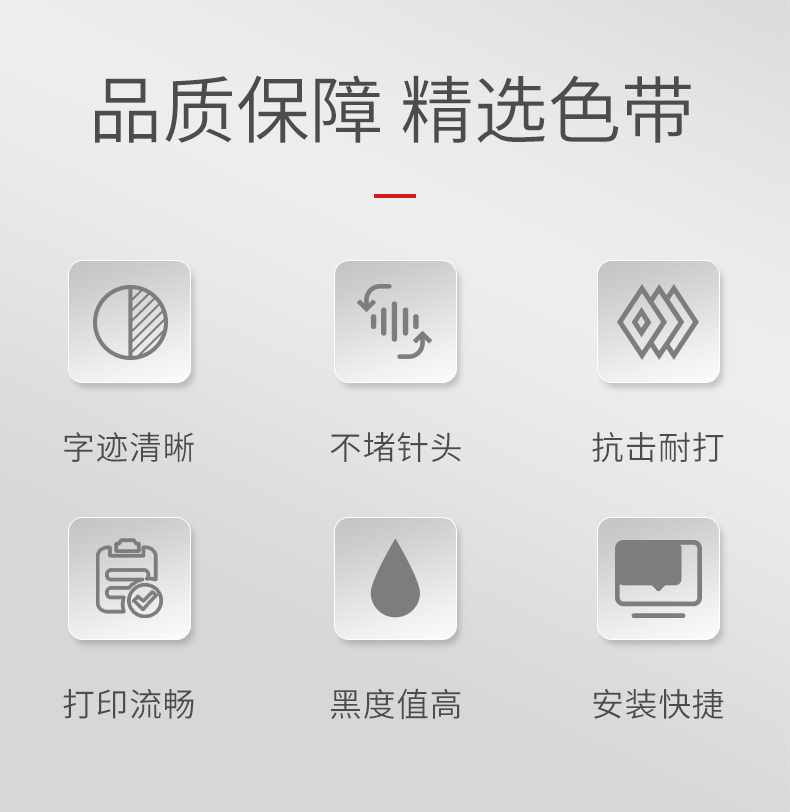 品质保障 精选色带

字迹清晰

不堵针头

抗击耐打

打印流畅

黑度值高

安装快捷