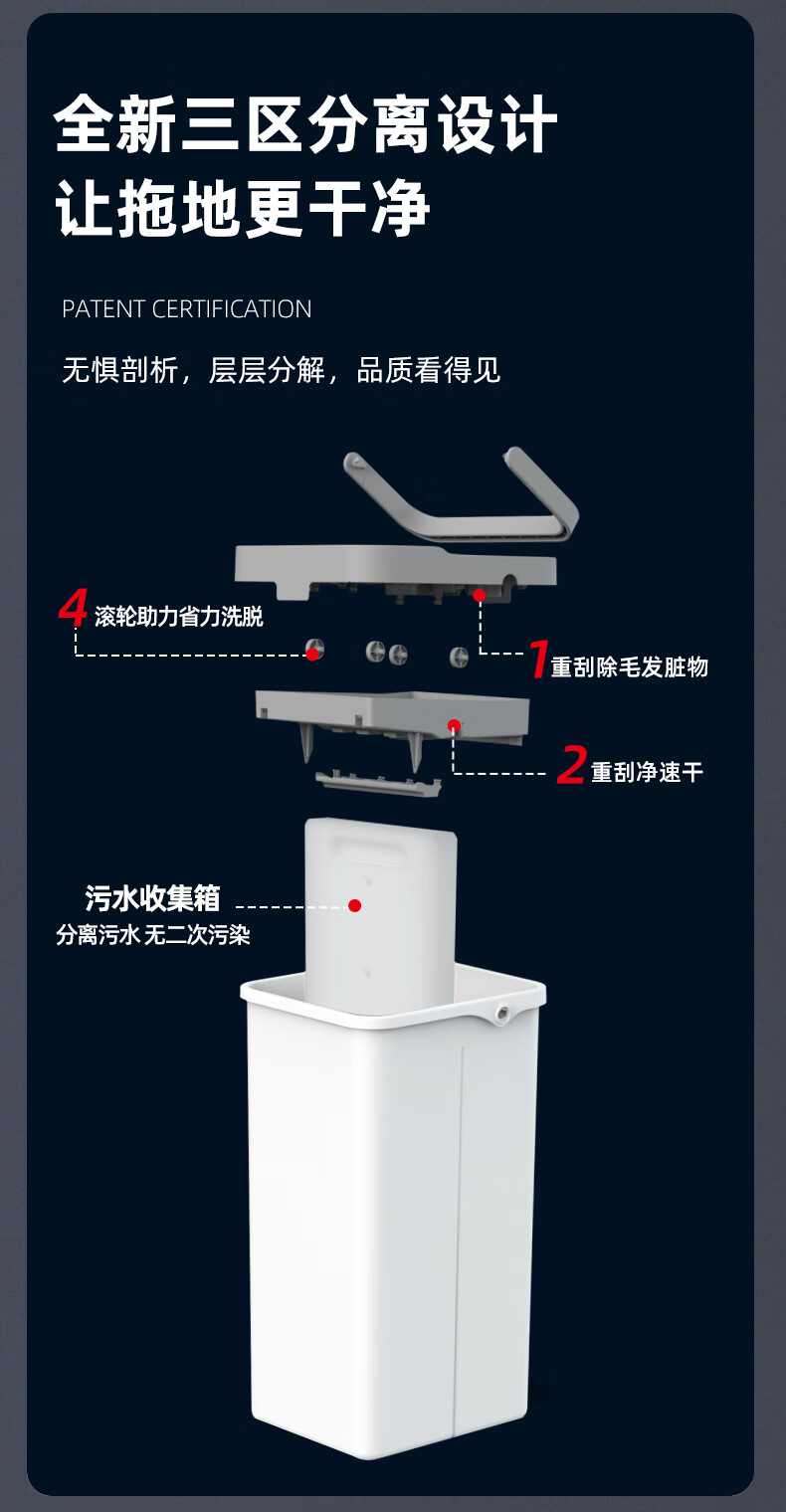 全新三区分离设计
让拖地更干净

PATENT CERTIFICATION

无惧剖析，层层分解，品质看得见

4 滚轮助力省力洗脱

1 重刮除毛发脏物

2 重刮净速干

污水收集箱
分离污水 无二次污染