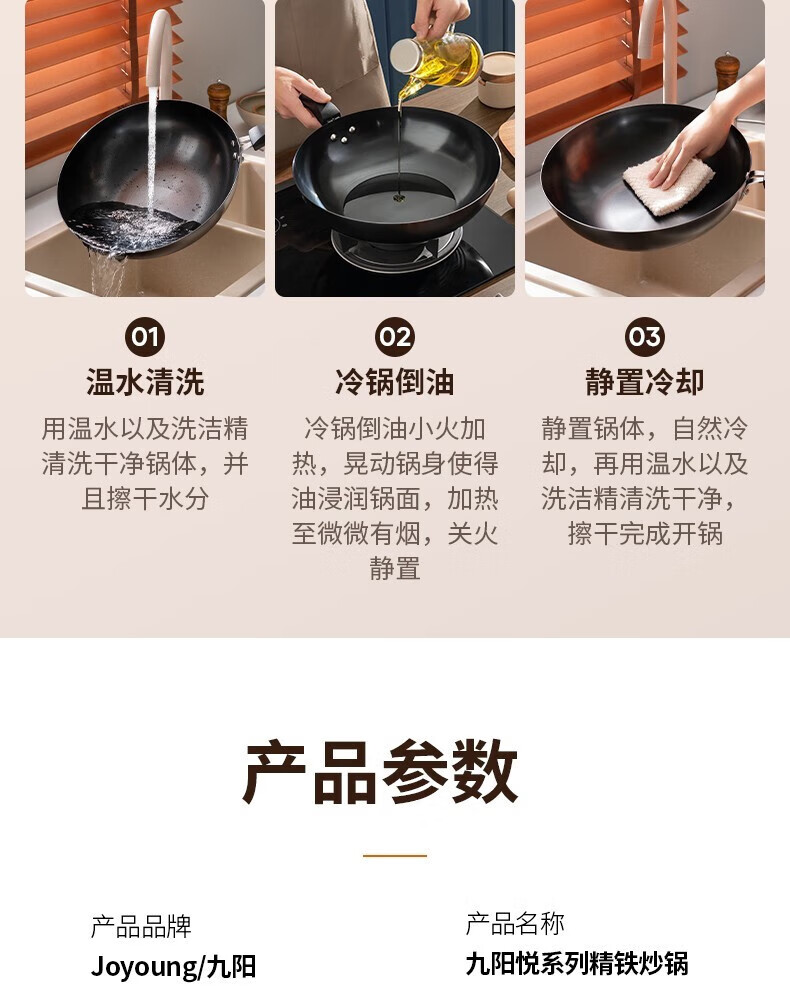 01
温水清洗
用温水以及洗洁精清洗干净锅体，并且擦干水分

02
冷锅倒油
冷锅倒油小火加热，晃动锅身使得油浸润锅面，加热至微微有烟，关火静置

03
静置冷却
静置锅体，自然冷却，再用温水以及洗洁精清洗干净，擦干完成开锅

产品参数

产品品牌
Joyoung/九阳

产品名称
九阳悦系列精铁炒锅