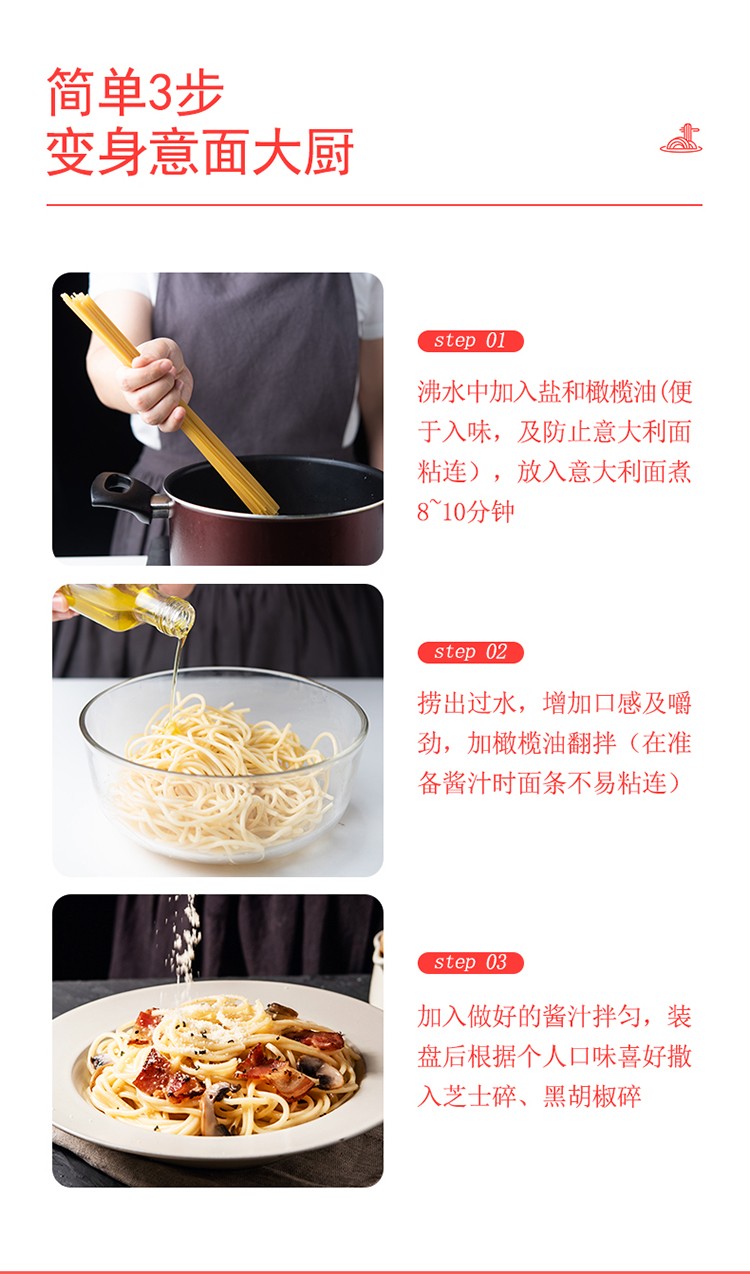 简单3步
变身意面大厨

step 01

沸水中加入盐和橄榄油(便于入味，及防止意大利面粘连），放入意大利面煮8~10分钟

step 02

捞出过水，增加口感及嚼劲，加橄榄油翻拌（在准备酱汁时面条不易粘连）

step 03

加入做好的酱汁拌匀，装盘后根据个人口味喜好撒入芝士碎、黑胡椒碎