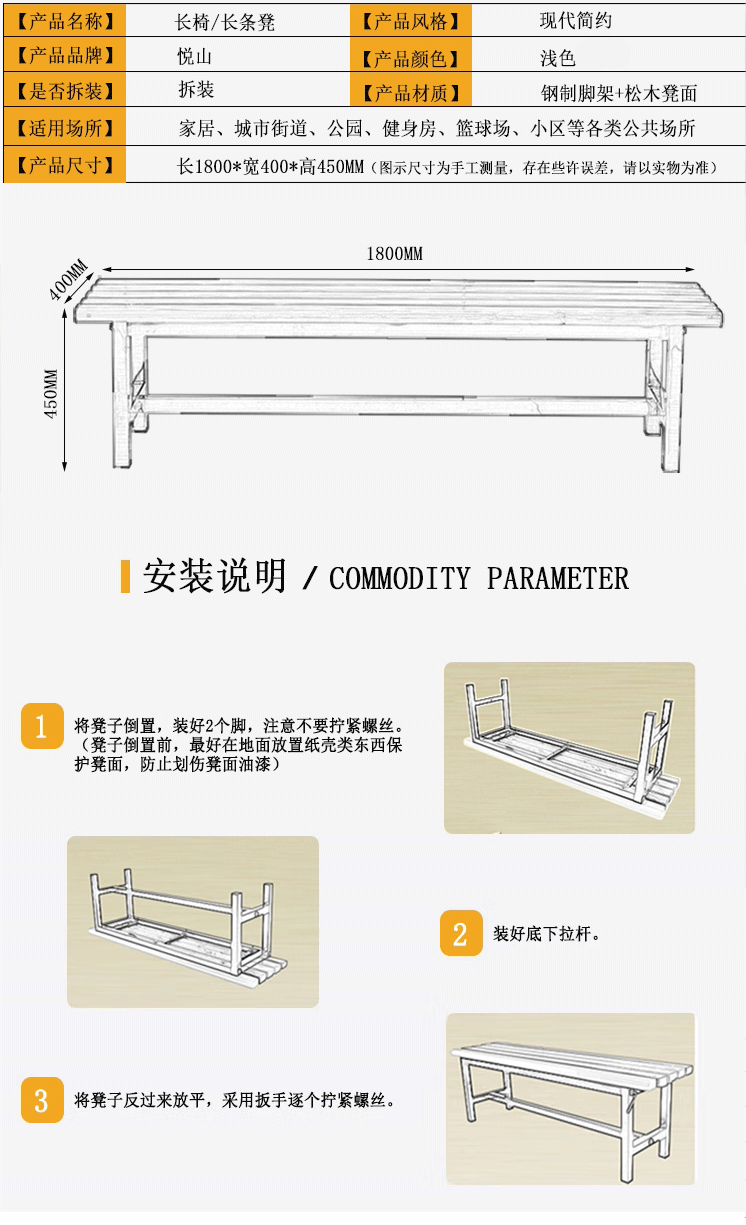 | 【产品名称】 | 长椅/长条凳 | 【产品风格】 | 现代简约 |
|---|---|---|---|
| 【产品品牌】 | 悦山 | 【产品颜色】 | 浅色 |
| 【是否拆装】 | 拆装 | 【产品材质】 | 钢制脚架+松木凳面 |
| 【适用场所】 | 家居、城市街道、公园、健身房、篮球场、小区等各类公共场所 | | |
| 【产品尺寸】 | 长1800*宽400*高450MM（图示尺寸为手工测量，存在些许误差，请以实物为准） | | |

1800MM
400MM
450MM

安装说明 / COMMODITY PARAMETER

1 将凳子倒置，装好2个脚，注意不要拧紧螺丝。（凳子倒置前，最好在地面放置纸壳类东西保护凳面，防止划伤凳面油漆）

2 装好底下拉杆。

3 将凳子反过来放平，采用扳手逐个拧紧螺丝。