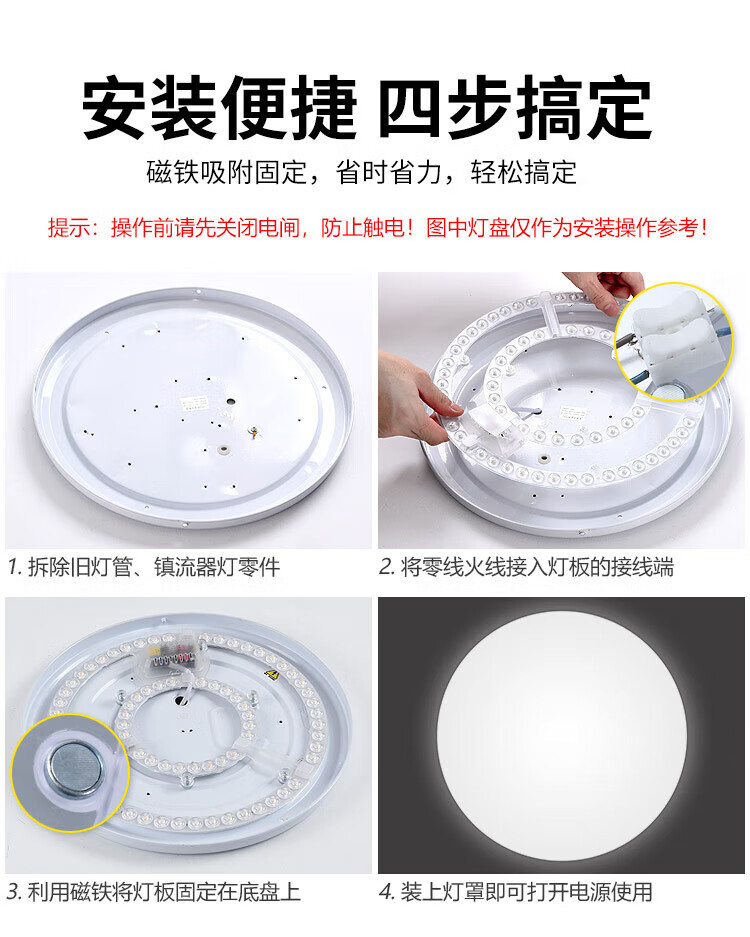 安装便捷 四步搞定

磁铁吸附固定，省时省力，轻松搞定

提示：操作前请先关闭电闸，防止触电！图中灯盘仅作为安装操作参考！

1. 拆除旧灯管、镇流器灯零件

2. 将零线火线接入灯板的接线端

3. 利用磁铁将灯板固定在底盘上

4. 装上灯罩即可打开电源使用