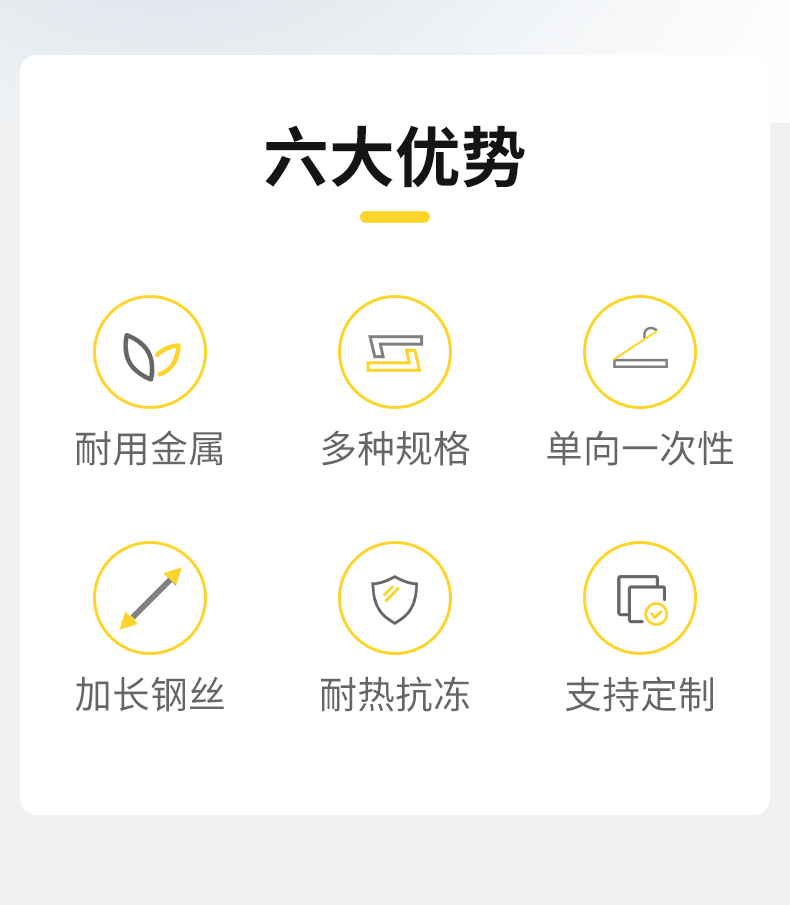 六大优势

耐用金属

多种规格

单向一次性

加长钢丝

耐热抗冻

支持定制