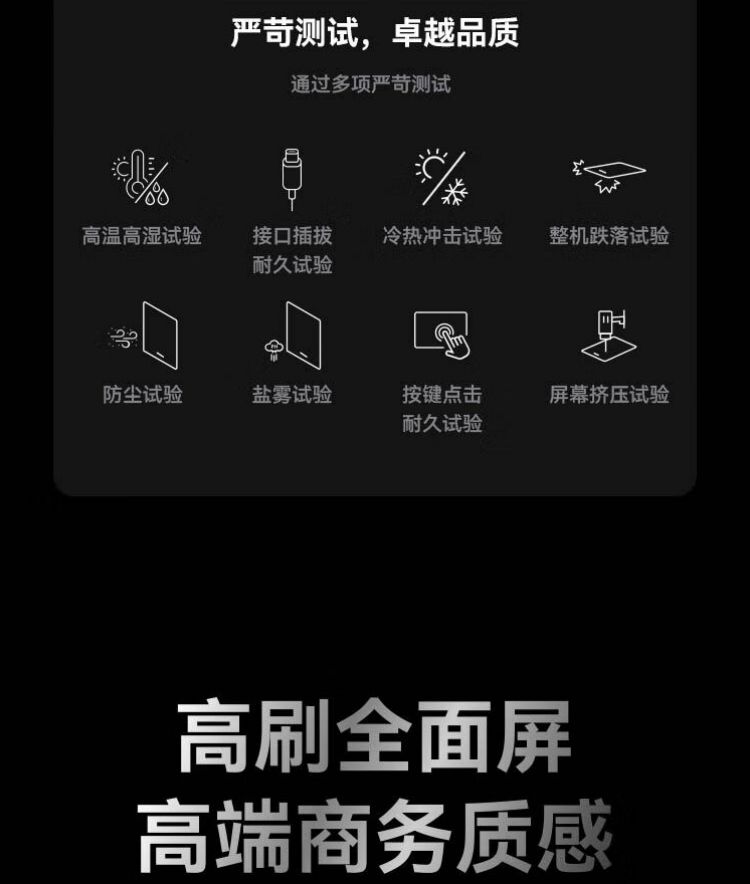 严苛测试，卓越品质

通过多项严苛测试

高温高湿试验

接口插拔
耐久试验

冷热冲击试验

整机跌落试验

防尘试验

盐雾试验

按键点击
耐久试验

屏幕挤压试验

高刷全面屏
高端商务质感