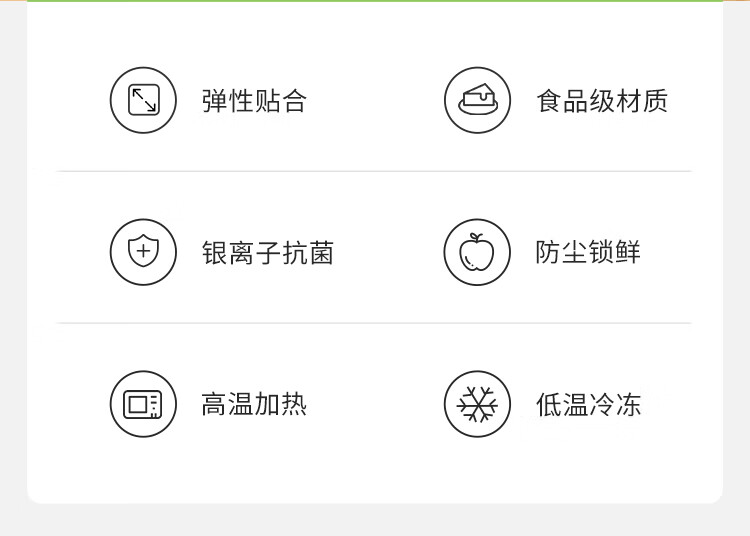 弹性贴合

食品级材质

银离子抗菌

防尘锁鲜

高温加热

低温冷冻