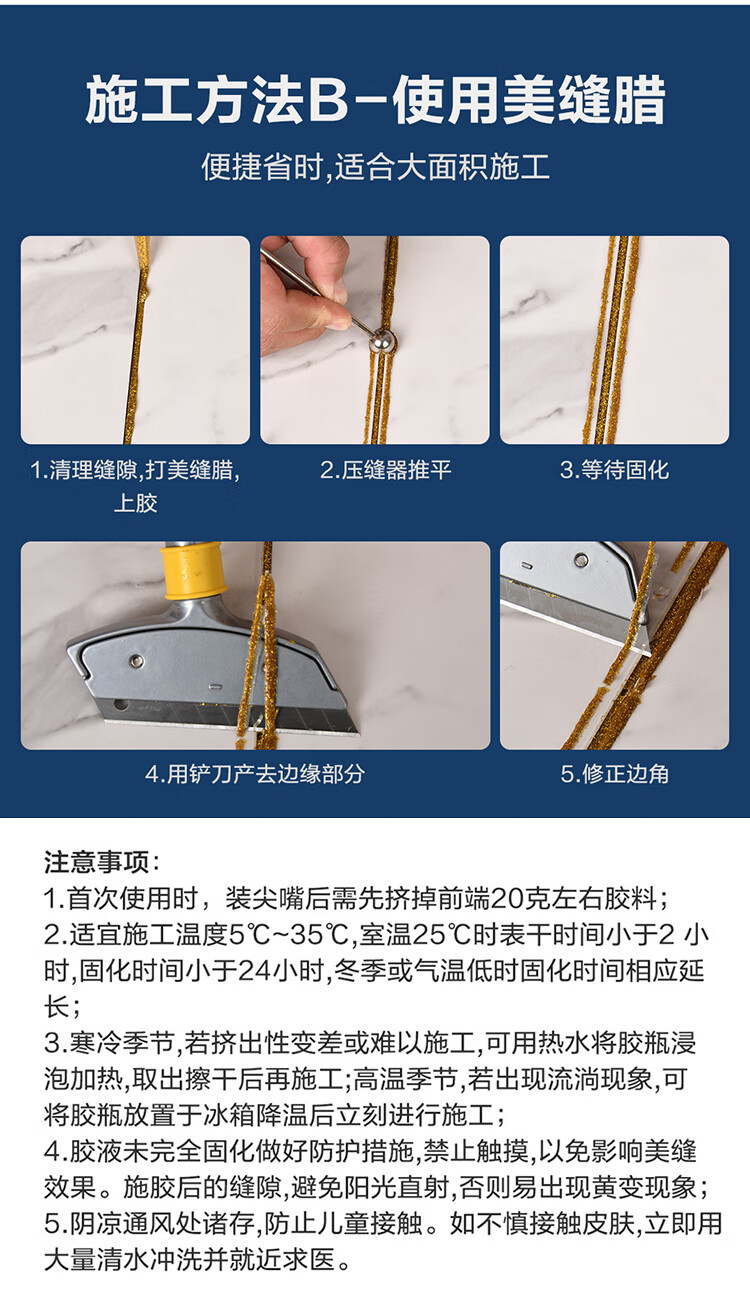 施工方法B-使用美缝腊

便捷省时,适合大面积施工

1.清理缝隙,打美缝腊,上胶

2.压缝器推平

3.等待固化

4.用铲刀产去边缘部分

5.修正边角

注意事项:
1.首次使用时，装尖嘴后需先挤掉前端20克左右胶料;
2.适宜施工温度5℃~35℃,室温25℃时表干时间小于2 小时,固化时间小于24小时,冬季或气温低时固化时间相应延长;
3.寒冷季节,若挤出性变差或难以施工,可用热水将胶瓶浸泡加热,取出擦干后再施工;高温季节,若出现流淌现象,可将胶瓶放置于冰箱降温后立刻进行施工;
4.胶液未完全固化做好防护措施,禁止触摸,以免影响美缝效果。施胶后的缝隙,避免阳光直射,否则易出现黄变现象;
5.阴凉通风处诸存,防止儿童接触。如不慎接触皮肤,立即用大量清水冲洗并就近求医。