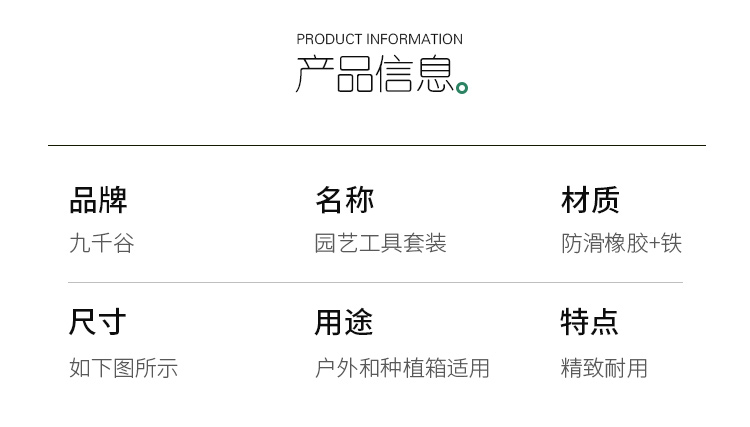 PRODUCT INFORMATION
产品信息

品牌
九千谷

名称
园艺工具套装

材质
防滑橡胶+铁

尺寸
如下图所示

用途
户外和种植箱适用

特点
精致耐用