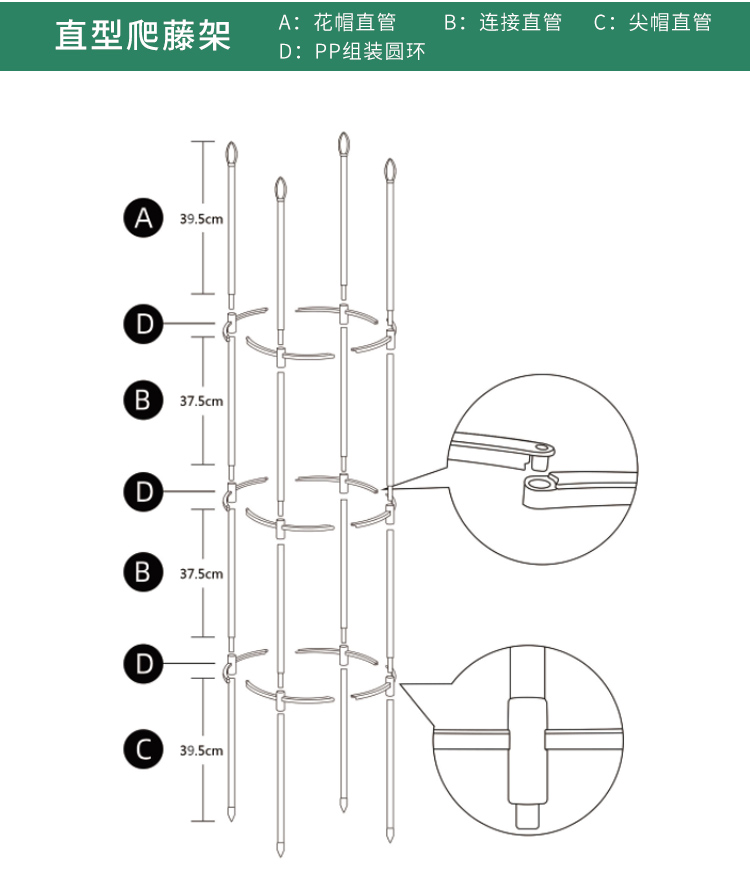 直型爬藤架

A：花帽直管　B：连接直管　C：尖帽直管
D：PP组装圆环

A 39.5cm

D

B 37.5cm

D

B 37.5cm

D

C 39.5cm