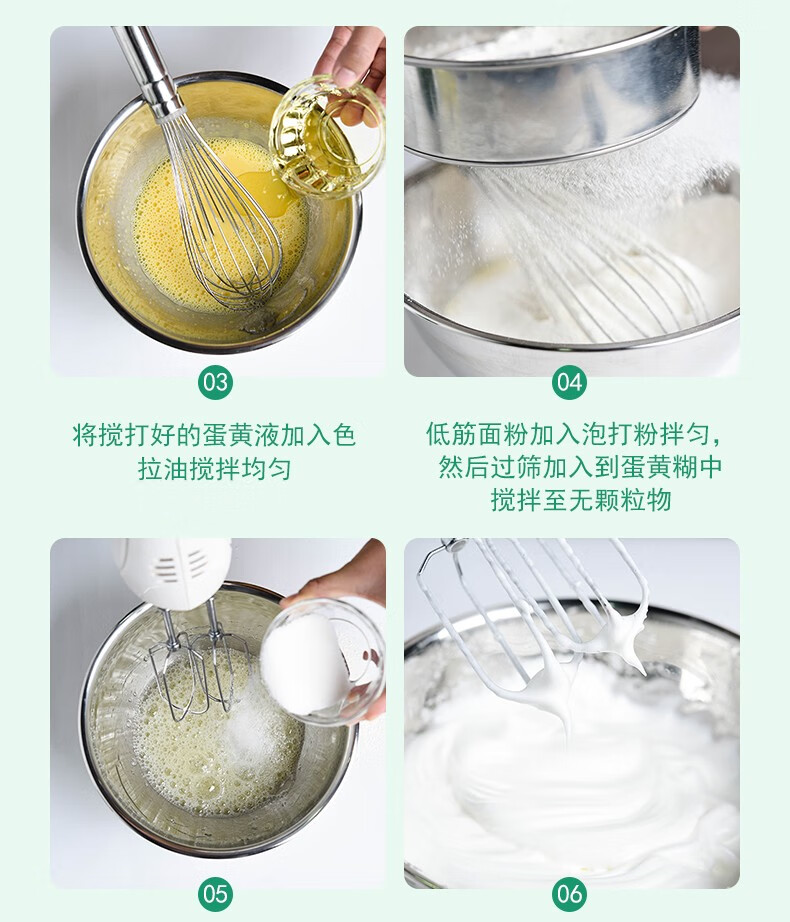 03

将搅打好的蛋黄液加入色拉油搅拌均匀

04

低筋面粉加入泡打粉拌匀，然后过筛加入到蛋黄糊中搅拌至无颗粒物

05

06