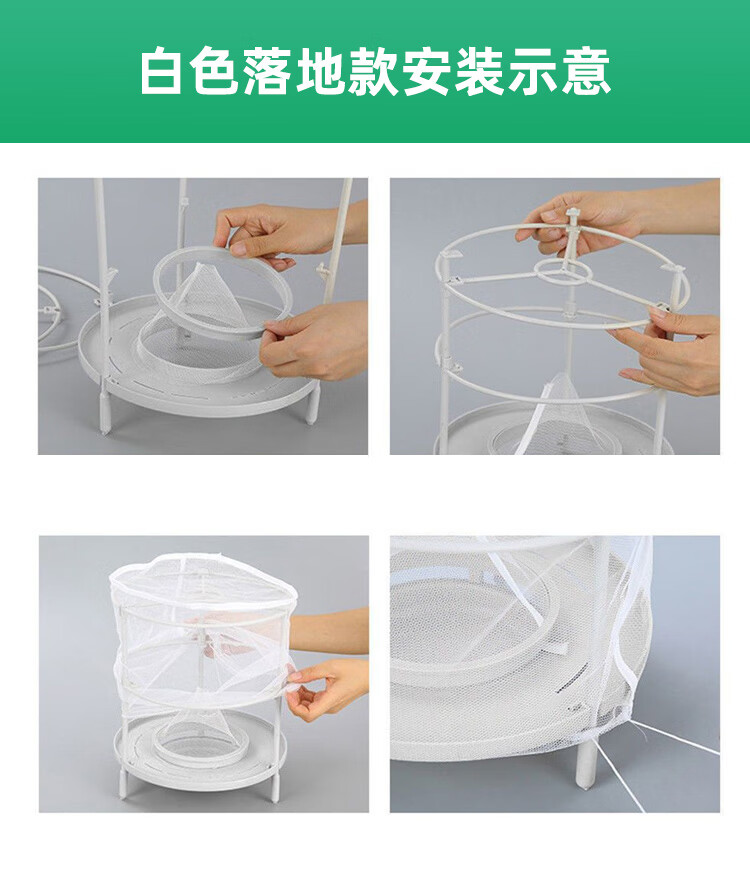 白色落地款安装示意