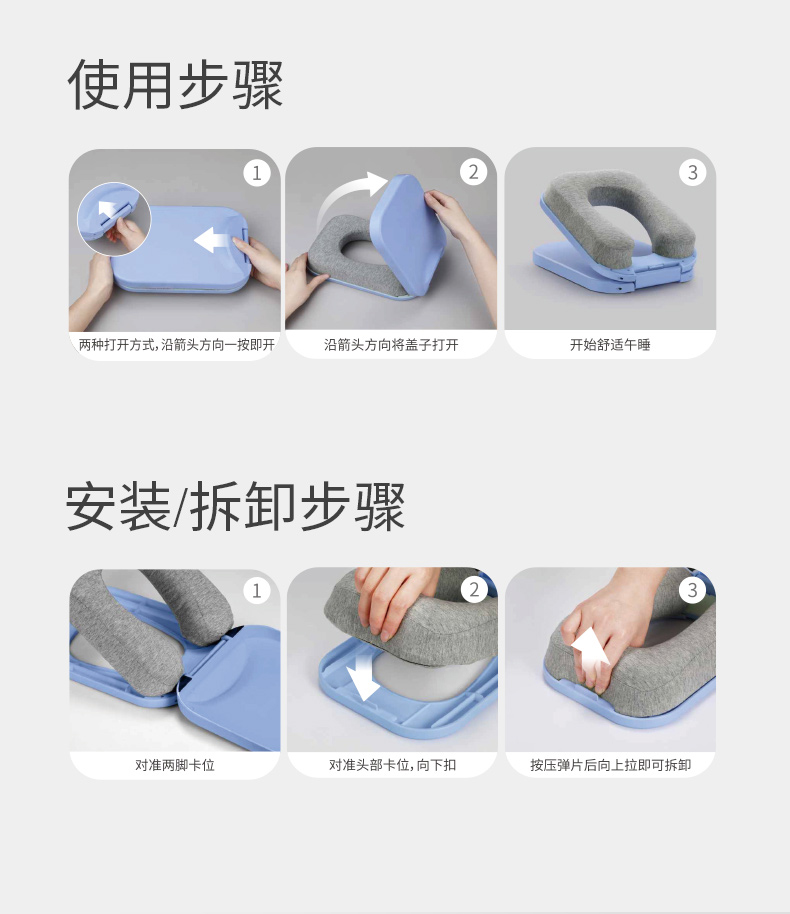 使用步骤

1
两种打开方式，沿箭头方向一按即开

2
沿箭头方向将盖子打开

3
开始舒适午睡

安装/拆卸步骤

1
对准两脚卡位

2
对准头部卡位，向下扣

3
按压弹片后向上拉即可拆卸