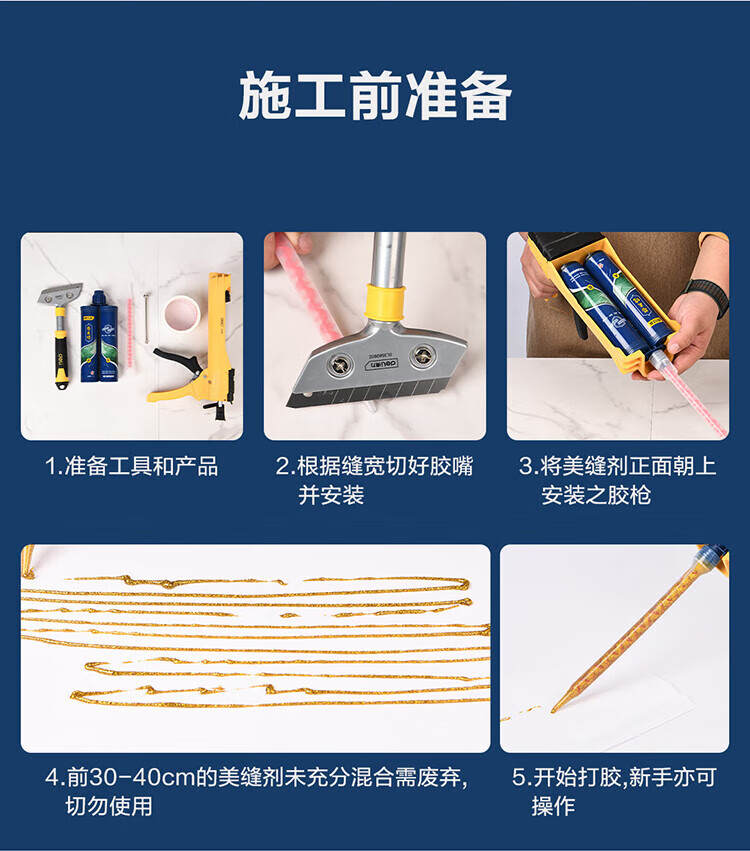 施工前准备

1.准备工具和产品

2.根据缝宽切好胶嘴并安装

3.将美缝剂正面朝上安装之胶枪

4.前30-40cm的美缝剂未充分混合需废弃,切勿使用

5.开始打胶,新手亦可操作