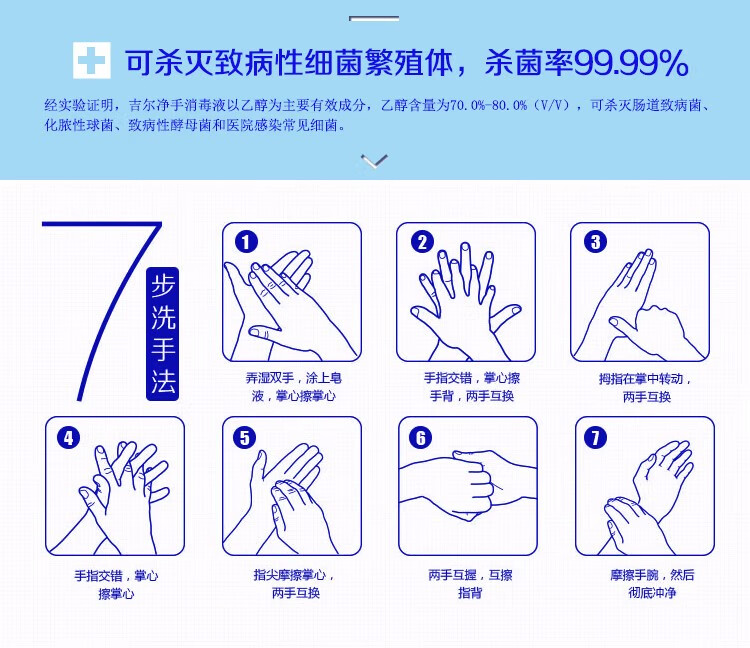 可杀灭致病性细菌繁殖体，杀菌率99.99%

经实验证明，吉尔净手消毒液以乙醇为主要有效成分，乙醇含量为70.0%-80.0%（V/V），可杀灭肠道致病菌、化脓性球菌、致病性酵母菌和医院感染常见细菌。

7 步洗手法

1
弄湿双手，涂上皂液，掌心擦掌心

2
手指交错，掌心擦手背，两手互换

3
拇指在掌中转动，两手互换

4
手指交错，掌心擦掌心

5
指尖摩擦掌心，两手互换

6
两手互握，互擦指背

7
摩擦手腕，然后彻底冲净