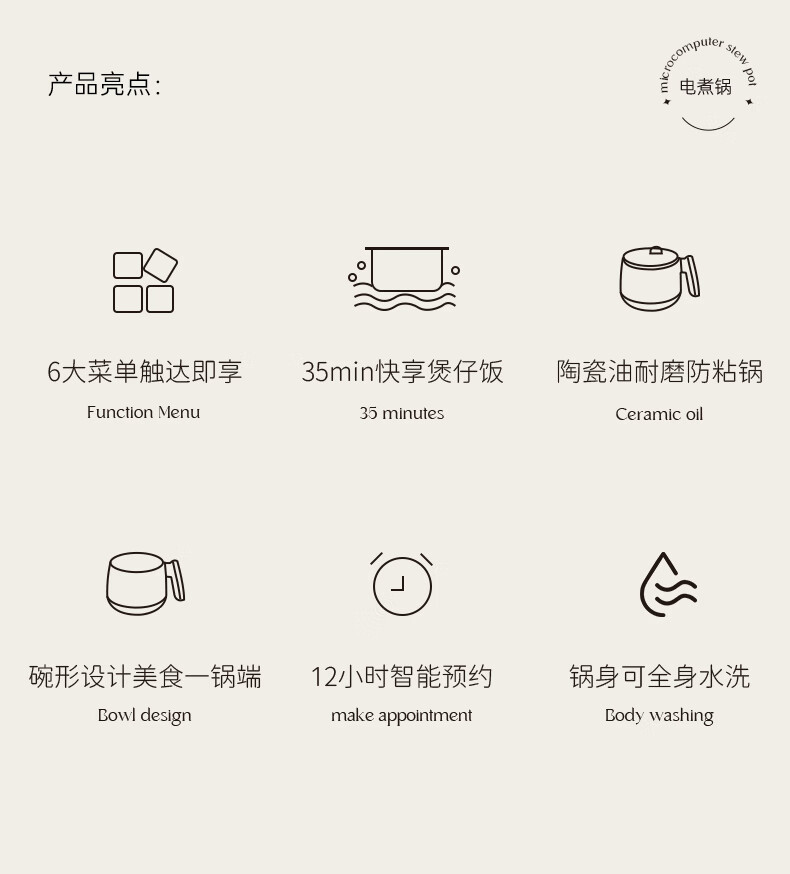 产品亮点:

microcomputer stew pot
电煮锅

6大菜单触达即享
Function Menu

35min快享煲仔饭
35 minutes

陶瓷油耐磨防粘锅
Ceramic oil

碗形设计美食一锅端
Bowl design

12小时智能预约
make appointment

锅身可全身水洗
Body washing